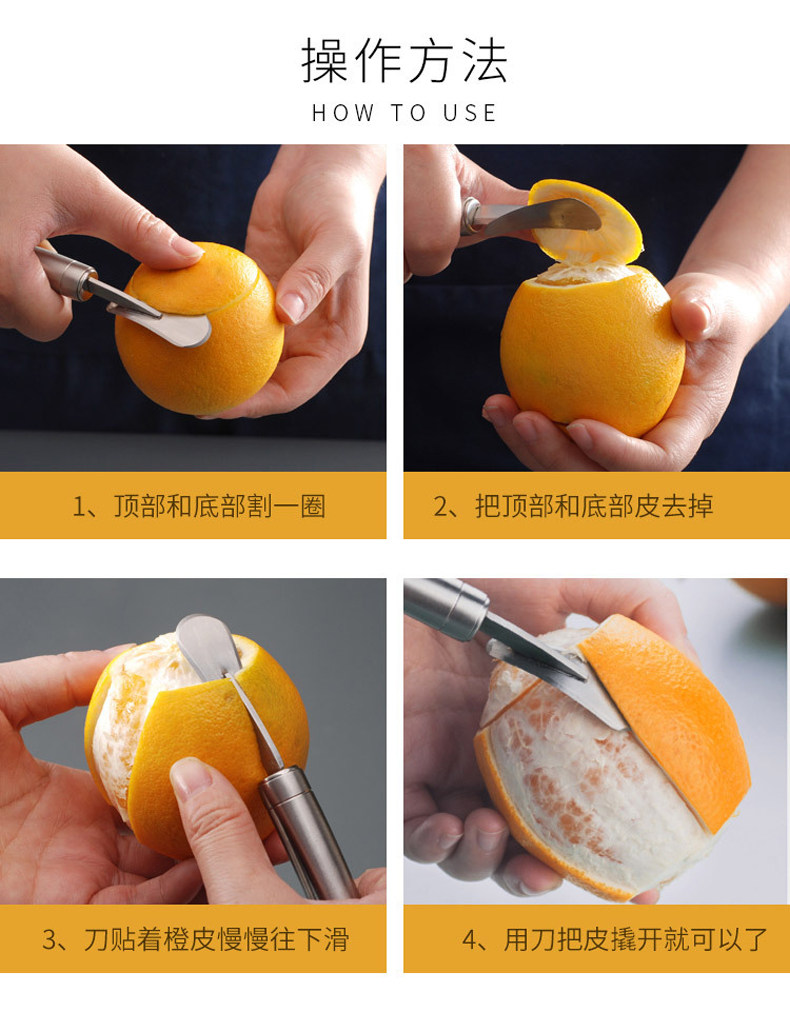 操作方法

HOW TO USE

1、顶部和底部割一圈

2、把顶部和底部皮去掉

3、刀贴着橙皮慢慢往下滑

4、用刀把皮撬开就可以了