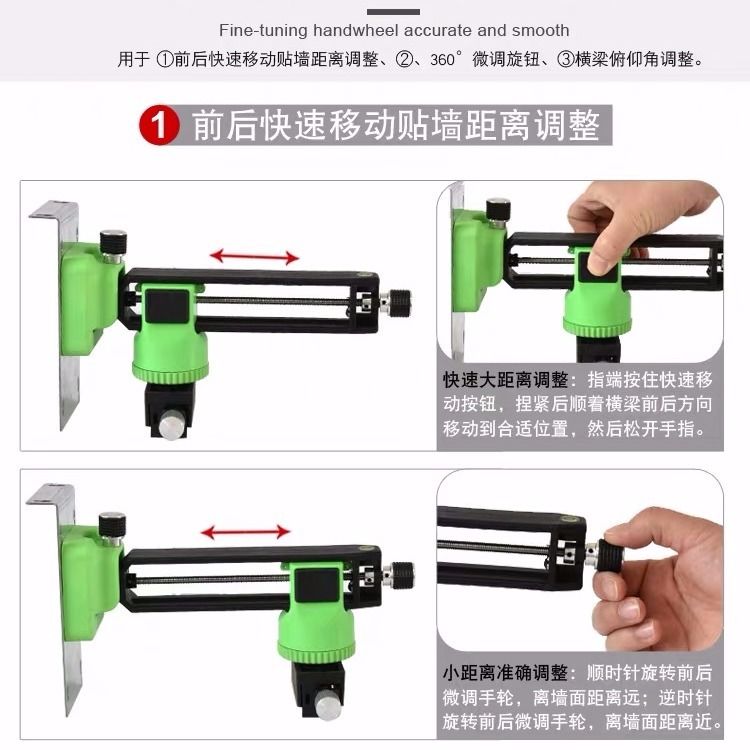 Fine-tuning handwheel accurate and smooth

用于 ①前后快速移动贴墙距离调整、②、360°微调旋钮、③横梁俯仰角调整。

1 前后快速移动贴墙距离调整

快速大距离调整：指端按住快速移动按钮，捏紧后顺着横梁前后方向移动到合适位置，然后松开手指。

小距离准确调整：顺时针旋转前后微调手轮，离墙面距离远；逆时针旋转前后微调手轮，离墙面距离近。