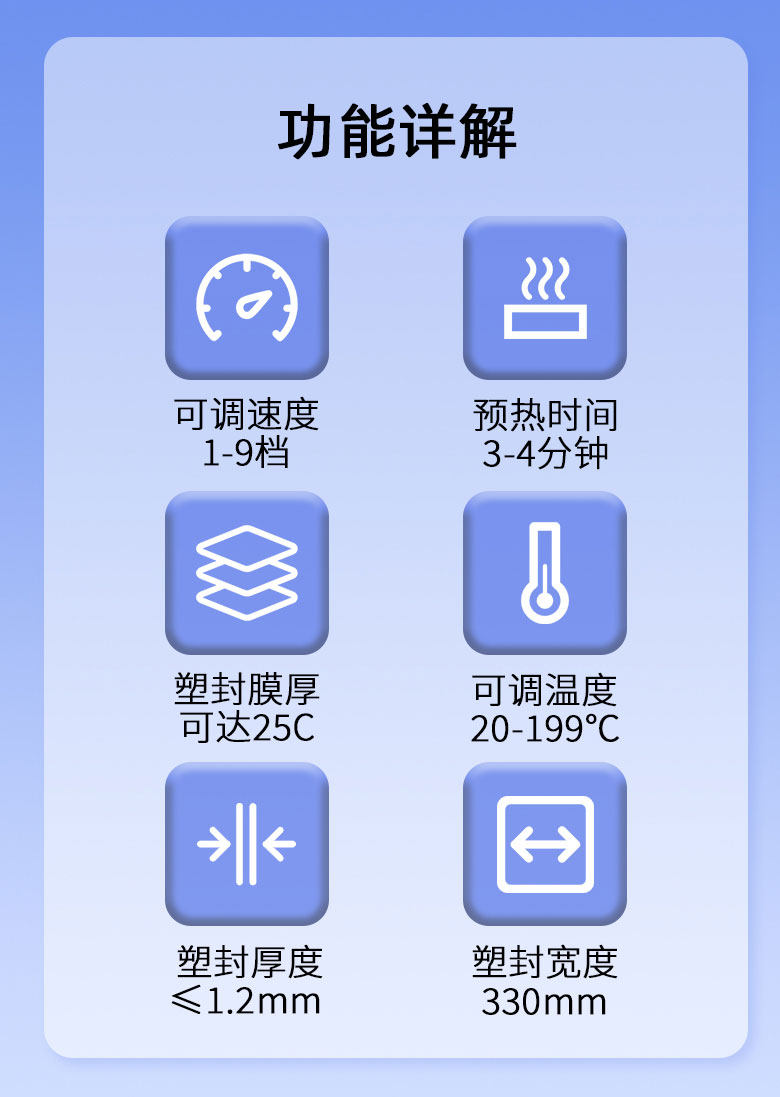 功能详解

可调速度
1-9档

预热时间
3-4分钟

塑封膜厚
可达25C

可调温度
20-199℃

塑封厚度
≤1.2mm

塑封宽度
330mm