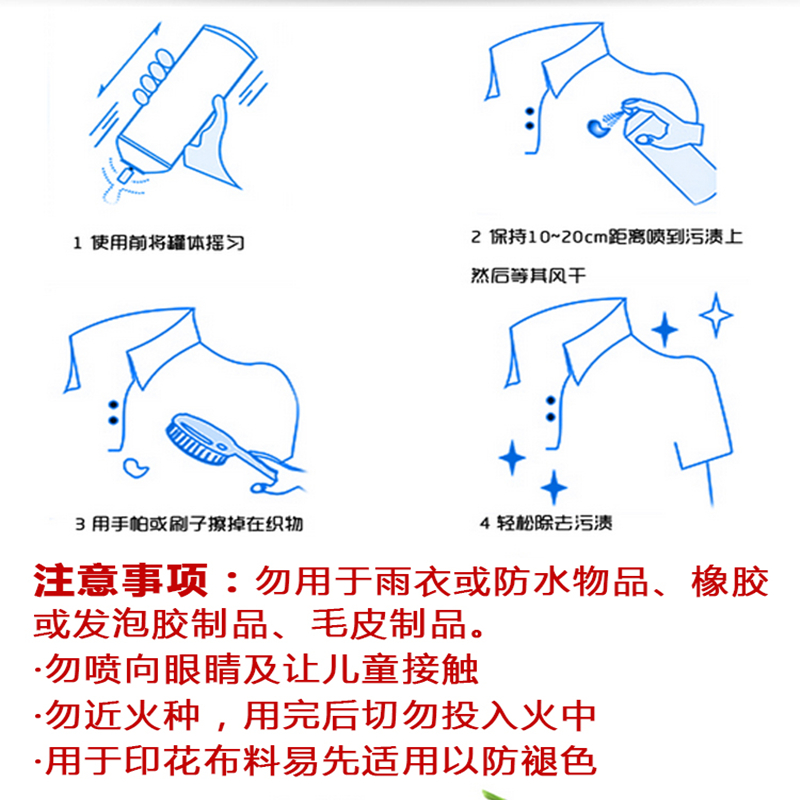 1 使用前将罐体摇匀

2 保持10~20cm距离喷到污渍上
然后等其风干

3 用手帕或刷子擦掉在织物

4 轻松除去污渍

注意事项：勿用于雨衣或防水物品、橡胶或发泡胶制品、毛皮制品。
·勿喷向眼睛及让儿童接触
·勿近火种，用完后切勿投入火中
·用于印花布料易先适用以防褪色