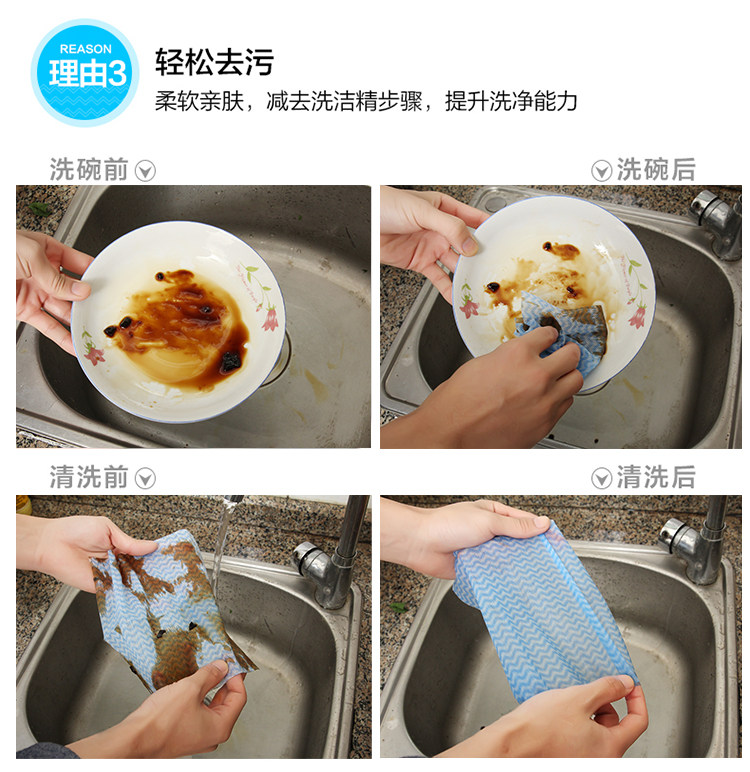 REASON
理由3

轻松去污

柔软亲肤，减去洗洁精步骤，提升洗净能力

洗碗前

洗碗后

清洗前

清洗后