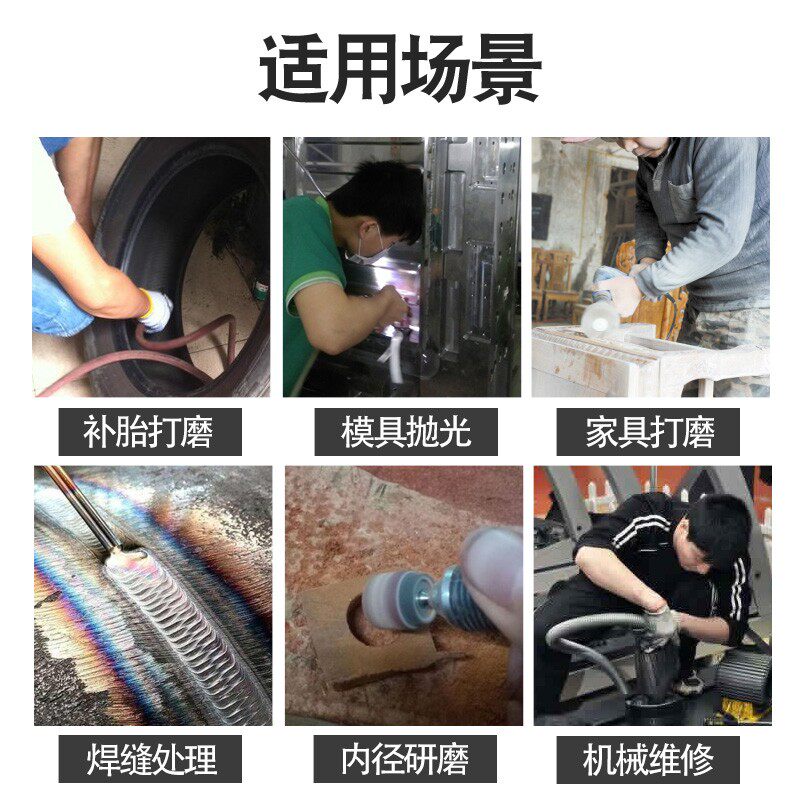 适用场景

补胎打磨

模具抛光

家具打磨

焊缝处理

内径研磨

机械维修