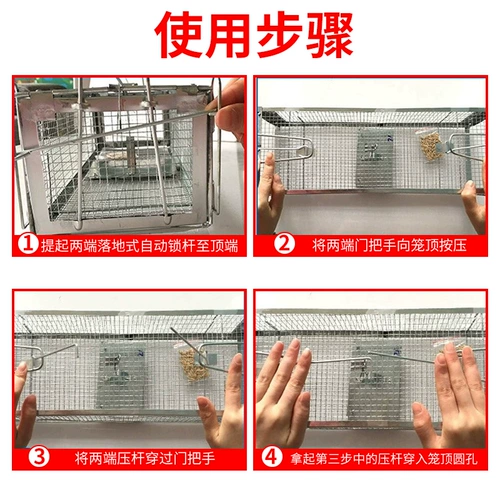 使用步骤

1 提起两端落地式自动锁杆至顶端

2 将两端门把手向笼顶按压

3 将两端压杆穿过门把手

4 拿起第三步中的压杆穿入笼顶圆孔