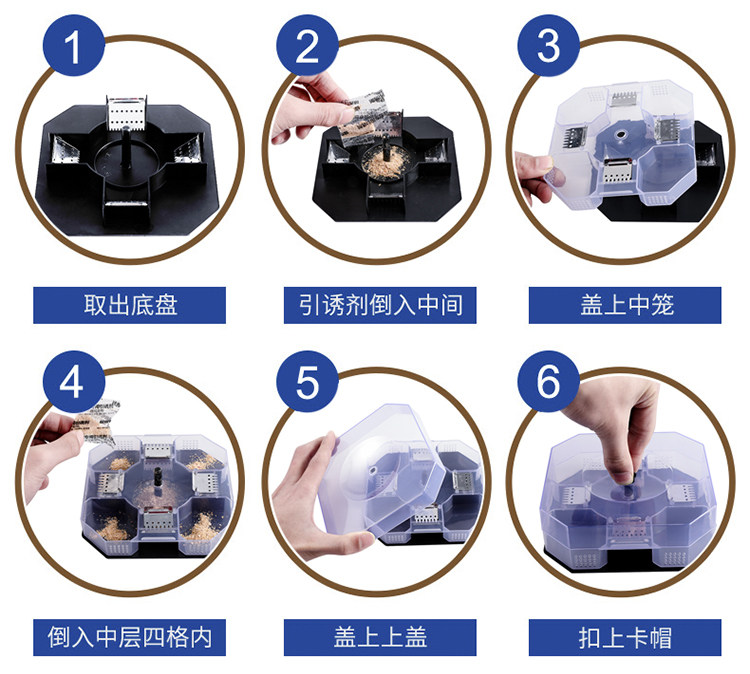 1

取出底盘

2

引诱剂倒入中间

3

盖上中笼

4

倒入中层四格内

5

盖上上盖

6

扣上卡帽