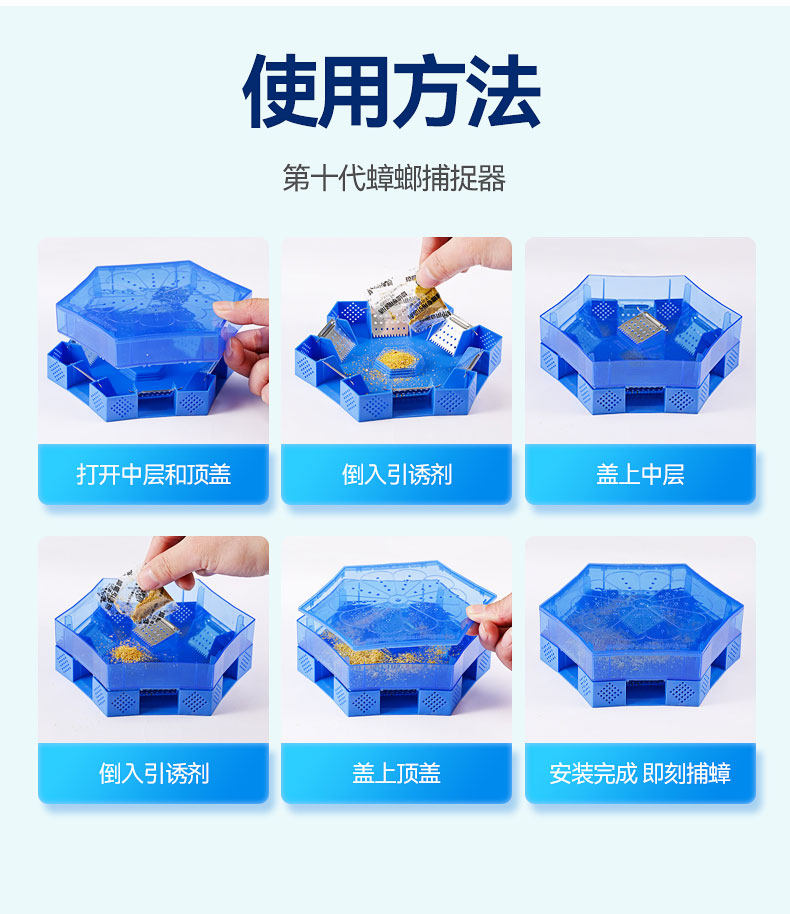 使用方法

第十代蟑螂捕捉器

打开中层和顶盖

倒入引诱剂

盖上中层

倒入引诱剂

盖上顶盖

安装完成 即刻捕蟑