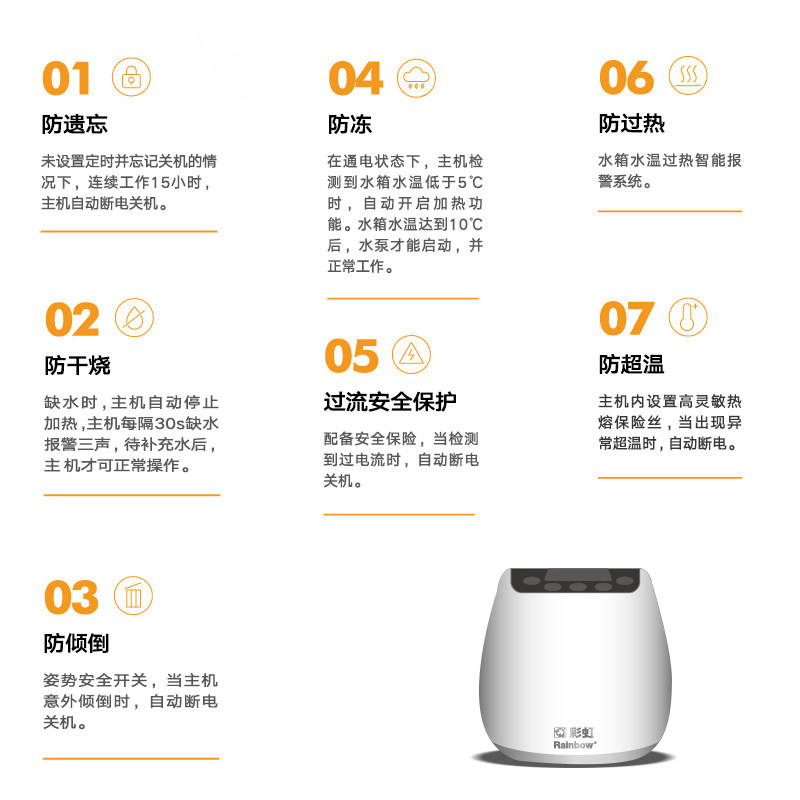 01
防遗忘
未设置定时并忘记关机的情况下，连续工作15小时，主机自动断电关机。

02
防干烧
缺水时，主机自动停止加热，主机每隔30s缺水报警三声，待补充水后，主机才可正常操作。

03
防倾倒
姿势安全开关，当主机意外倾倒时，自动断电关机。

04
防冻
在通电状态下，主机检测到水箱水温低于5℃时，自动开启加热功能。水箱水温达到10℃后，水泵才能启动，并正常工作。

05
过流安全保护
配备安全保险，当检测到过电流时，自动断电关机。

06
防过热
水箱水温过热智能报警系统。

07
防超温
主机内设置高灵敏热熔保险丝，当出现异常超温时，自动断电。

彩虹
Rainbow