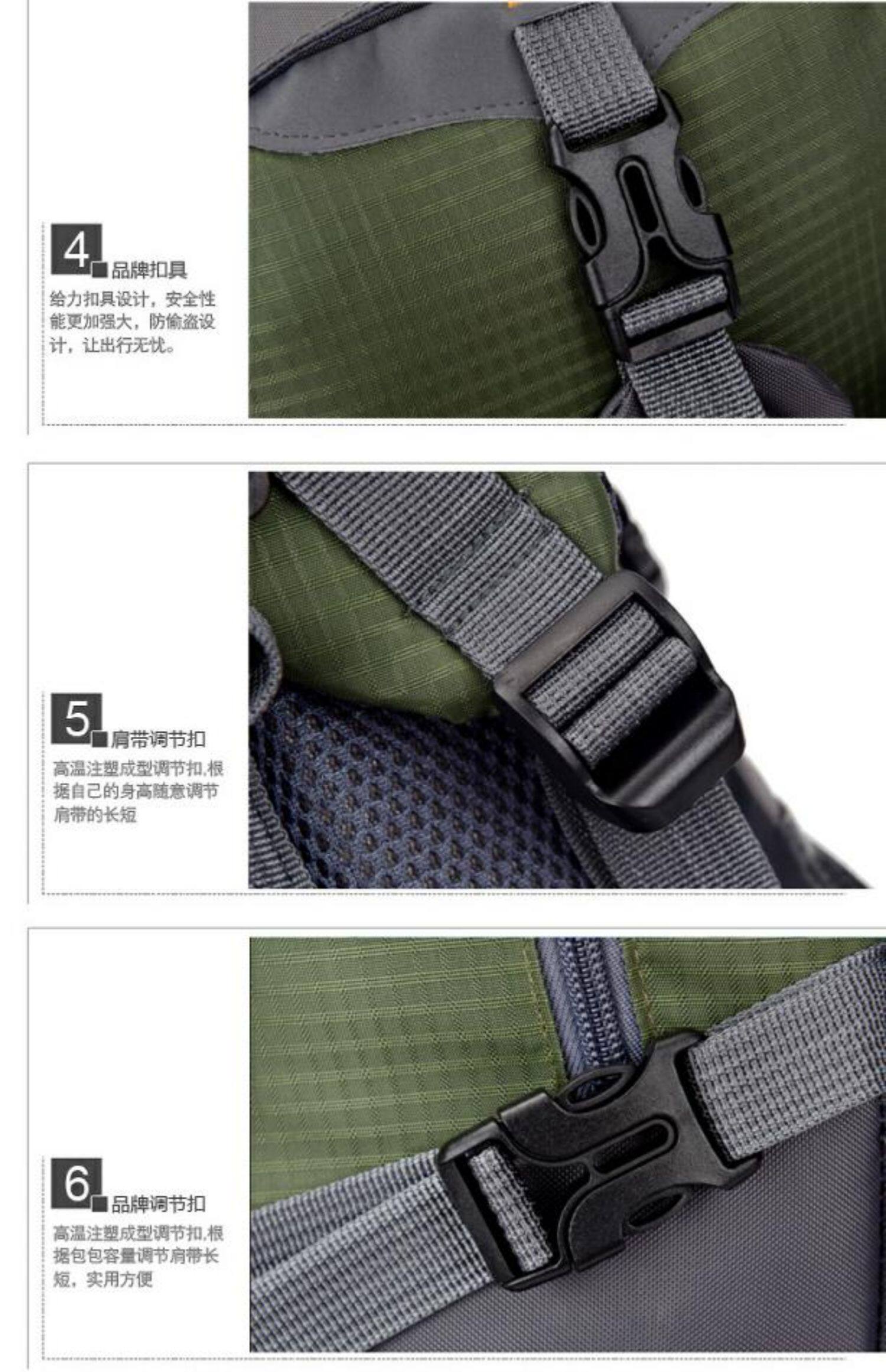 4 品牌扣具

给力扣具设计，安全性能更加强大，防偷盗设计，让出行无忧。

5 肩带调节扣

高温注塑成型调节扣,根据自己的身高随意调节肩带的长短

6 品牌调节扣

高温注塑成型调节扣,根据包包容量调节肩带长短，实用方便