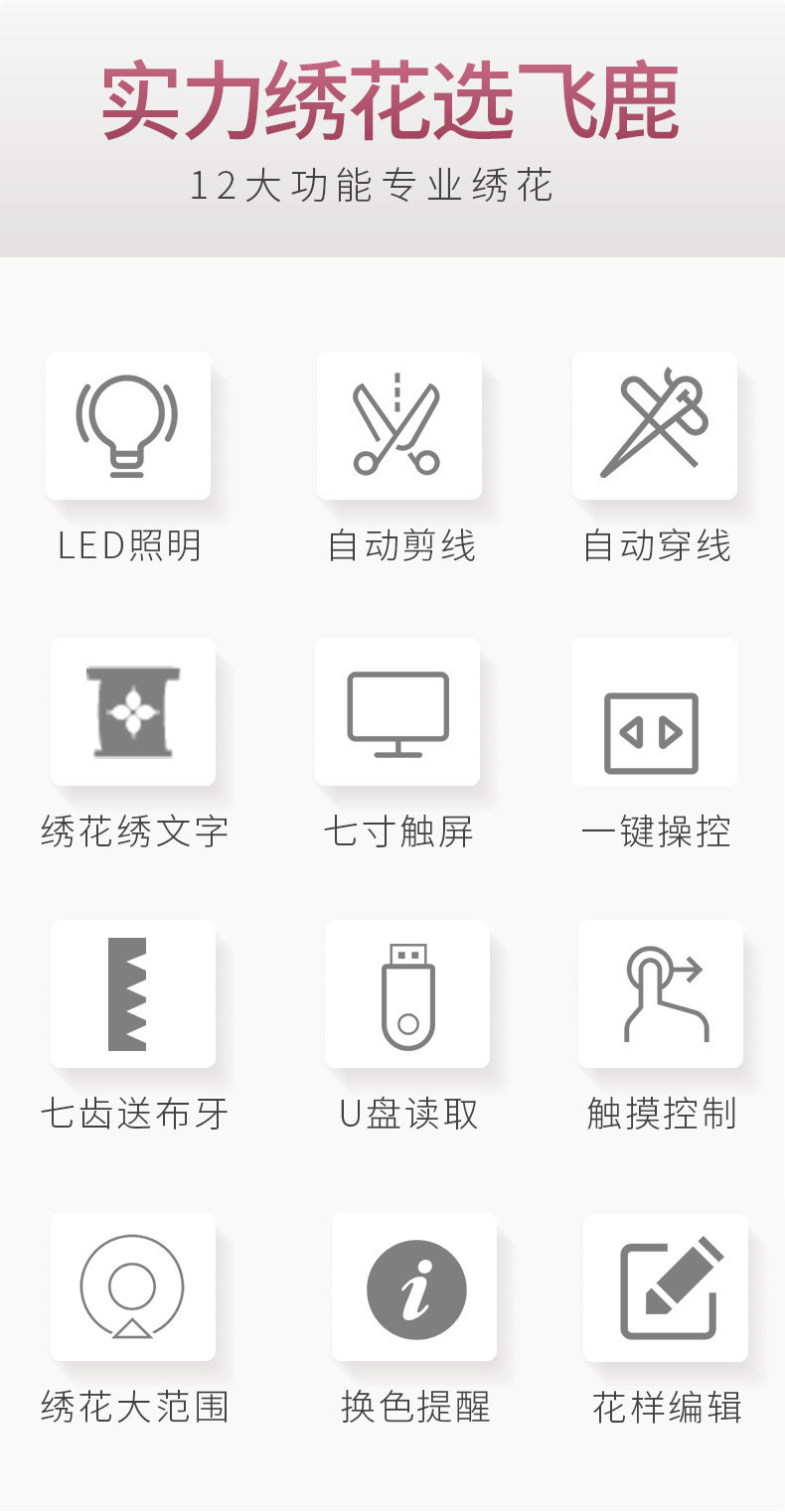 实力绣花选飞鹿

12大功能专业绣花

LED照明

自动剪线

自动穿线

绣花绣文字

七寸触屏

一键操控

七齿送布牙

U盘读取

触摸控制

绣花大范围

换色提醒

花样编辑