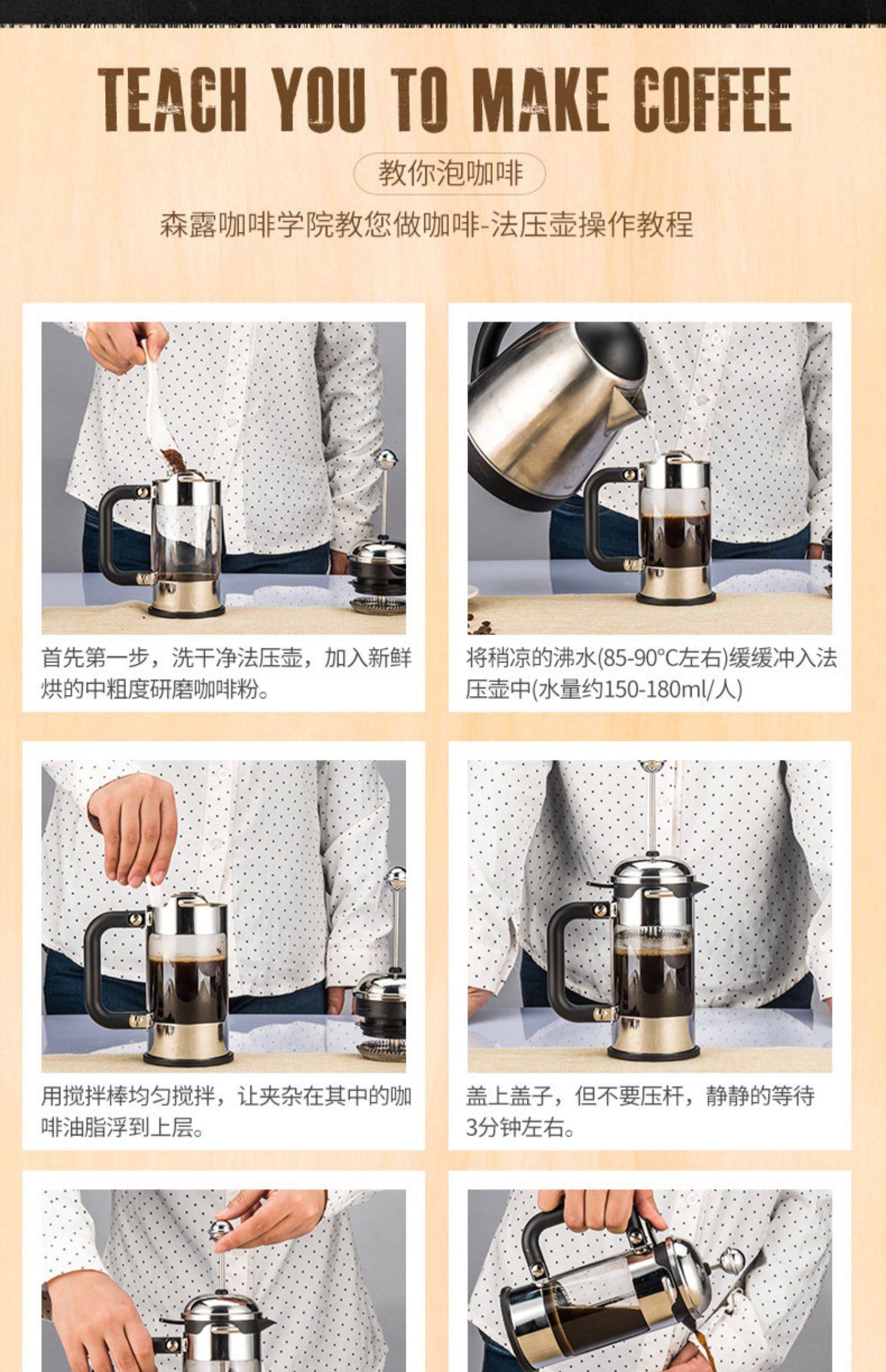 TEACH YOU TO MAKE COFFEE

教你泡咖啡

森露咖啡学院教您做咖啡-法压壶操作教程

首先第一步，洗干净法压壶，加入新鲜烘的中粗度研磨咖啡粉。

将稍凉的沸水(85-90°C左右)缓缓冲入法压壶中(水量约150-180ml/人)

用搅拌棒均匀搅拌，让夹杂在其中的咖啡油脂浮到上层。

盖上盖子，但不要压杆，静静的等待3分钟左右。