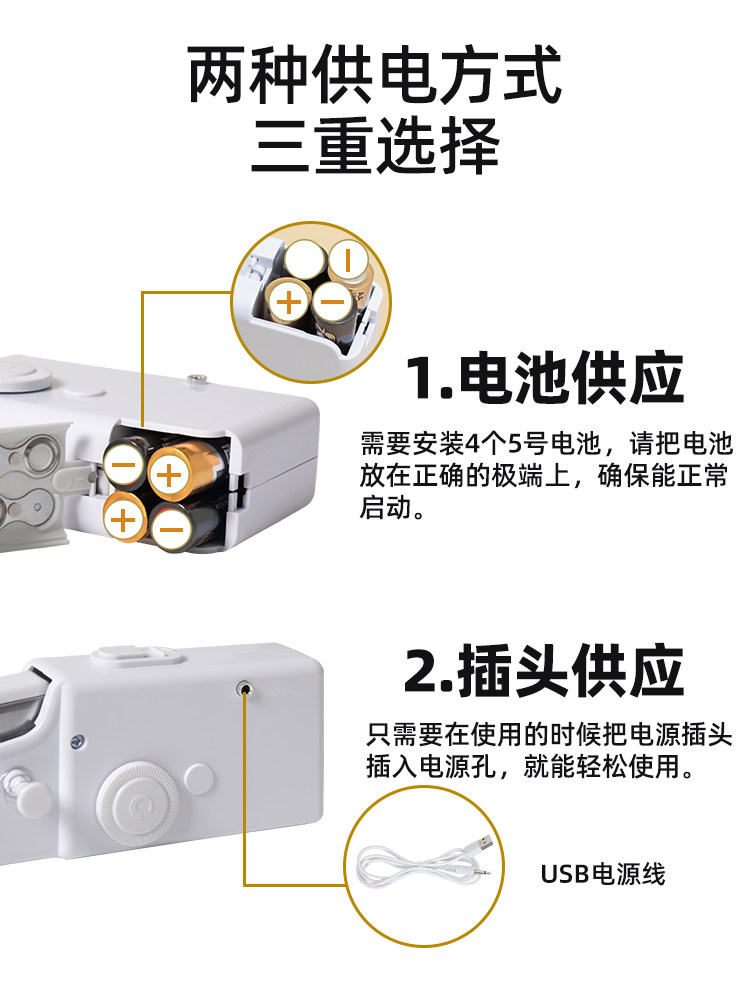 两种供电方式
三重选择

1.电池供应

需要安装4个5号电池，请把电池放在正确的极端上，确保能正常启动。

2.插头供应

只需要在使用的时候把电源插头插入电源孔，就能轻松使用。

USB电源线