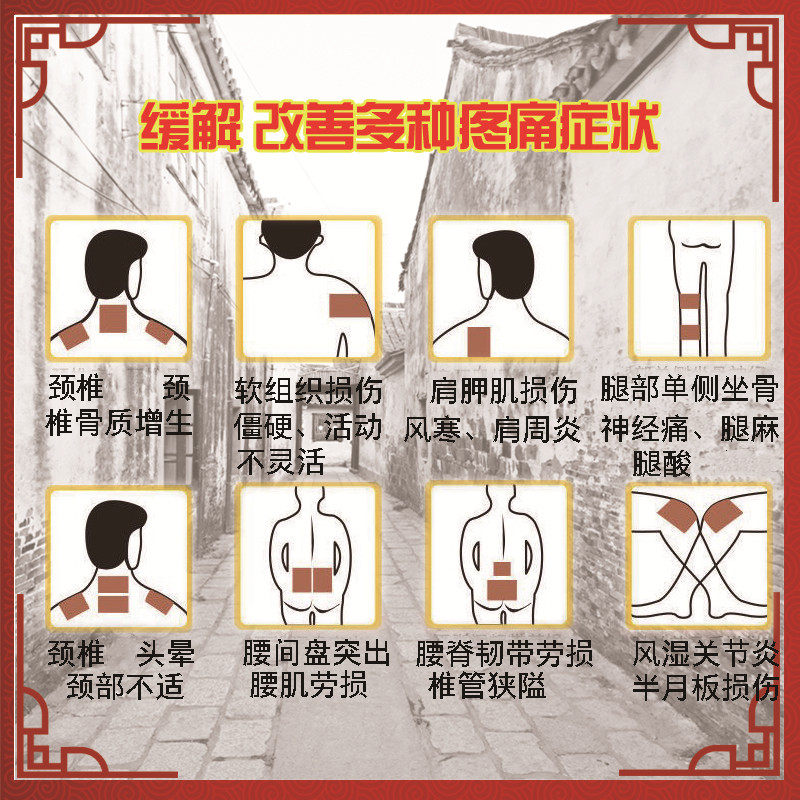 缓解 改善多种疼痛症状

颈椎 颈椎骨质增生

软组织损伤 僵硬、活动不灵活

肩胛肌损伤 风寒、肩周炎

腿部单侧坐骨神经痛、腿麻腿酸

颈椎 头晕 颈部不适

腰间盘突出 腰肌劳损

腰脊韧带劳损 椎管狭隘

风湿关节炎 半月板损伤