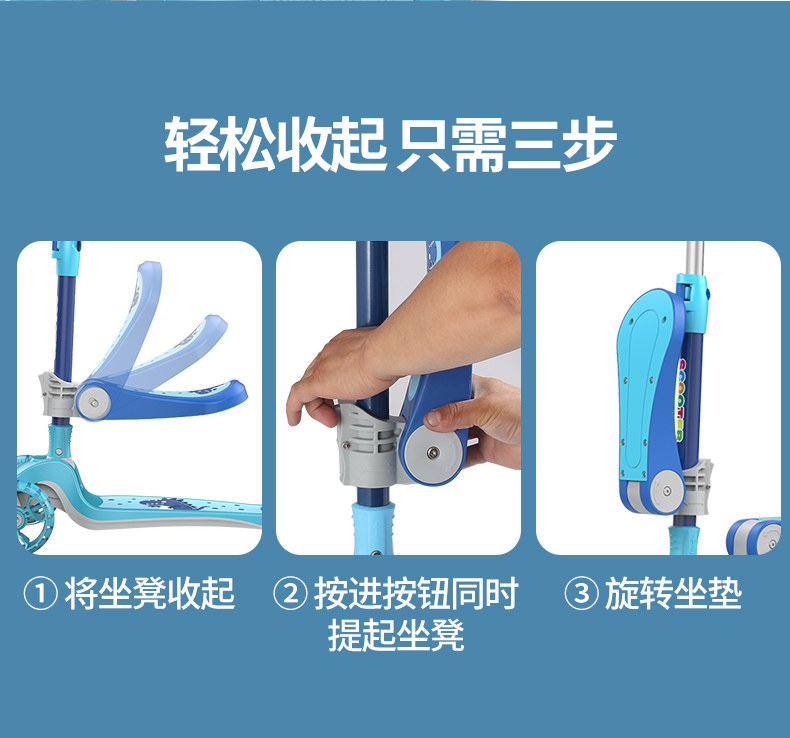 轻松收起 只需三步

SCOOTER

① 将坐凳收起

② 按进按钮同时提起坐凳

③ 旋转坐垫