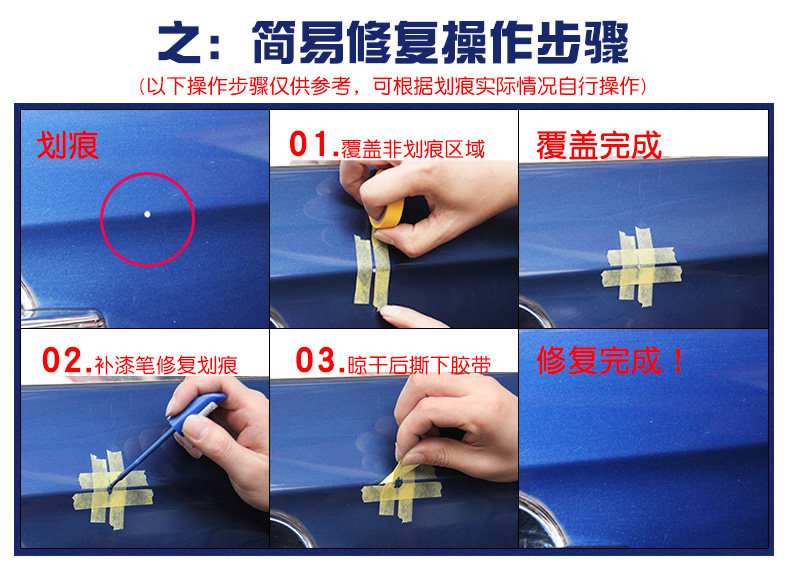 之：简易修复操作步骤

（以下操作步骤仅供参考，可根据划痕实际情况自行操作）

划痕

01.覆盖非划痕区域

覆盖完成

02.补漆笔修复划痕

03.晾干后撕下胶带

修复完成！