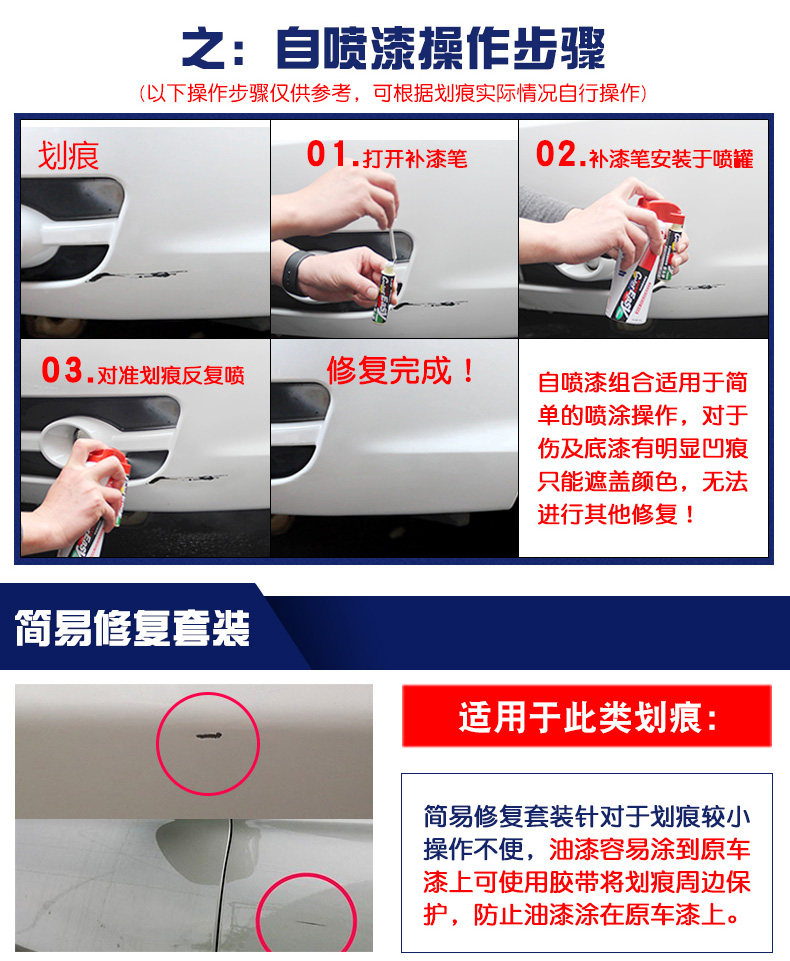 之：自喷漆操作步骤

（以下操作步骤仅供参考，可根据划痕实际情况自行操作）

划痕

01.打开补漆笔

02.补漆笔安装于喷罐

03.对准划痕反复喷

修复完成！

自喷漆组合适用于简单的喷涂操作，对于伤及底漆有明显凹痕只能遮盖颜色，无法进行其他修复！

简易修复套装

适用于此类划痕：

简易修复套装针对于划痕较小操作不便，油漆容易涂到原车漆上可使用胶带将划痕周边保护，防止油漆涂在原车漆上。