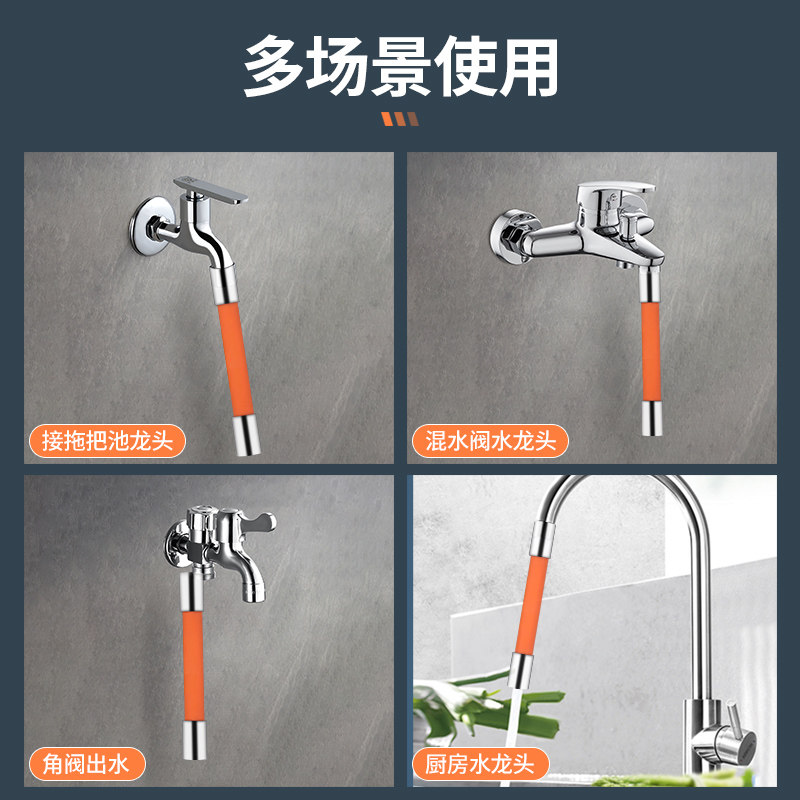 多场景使用

接拖把池龙头

混水阀水龙头

角阀出水

厨房水龙头