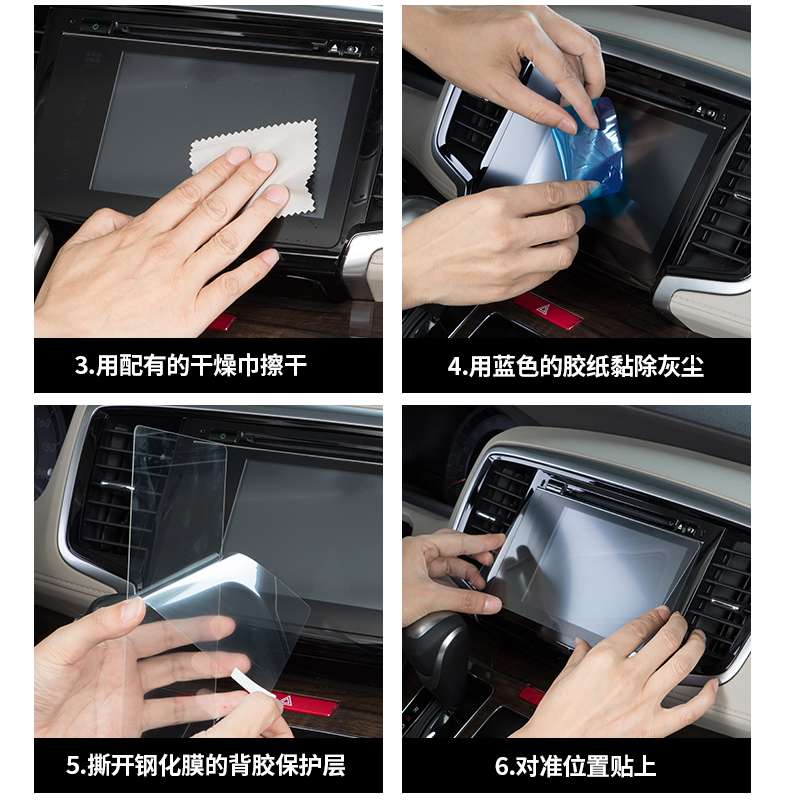 3.用配有的干燥巾擦干

4.用蓝色的胶纸黏除灰尘

5.撕开钢化膜的背胶保护层

6.对准位置贴上