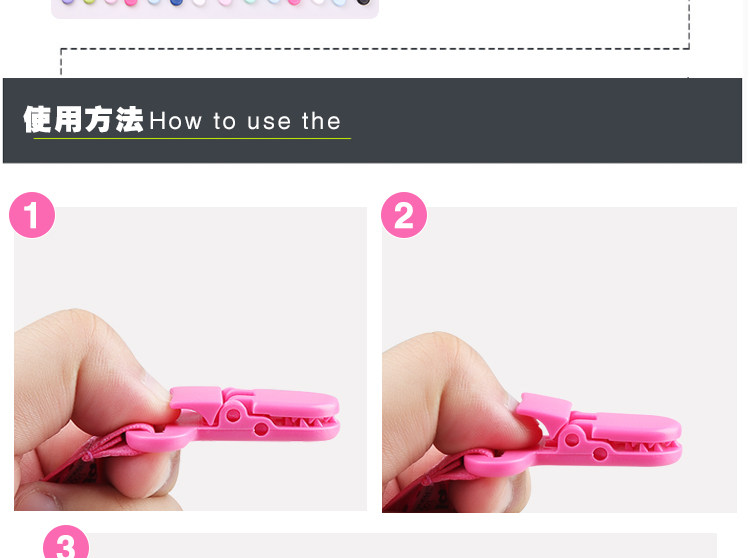 使用方法 How to use the

1

2

3