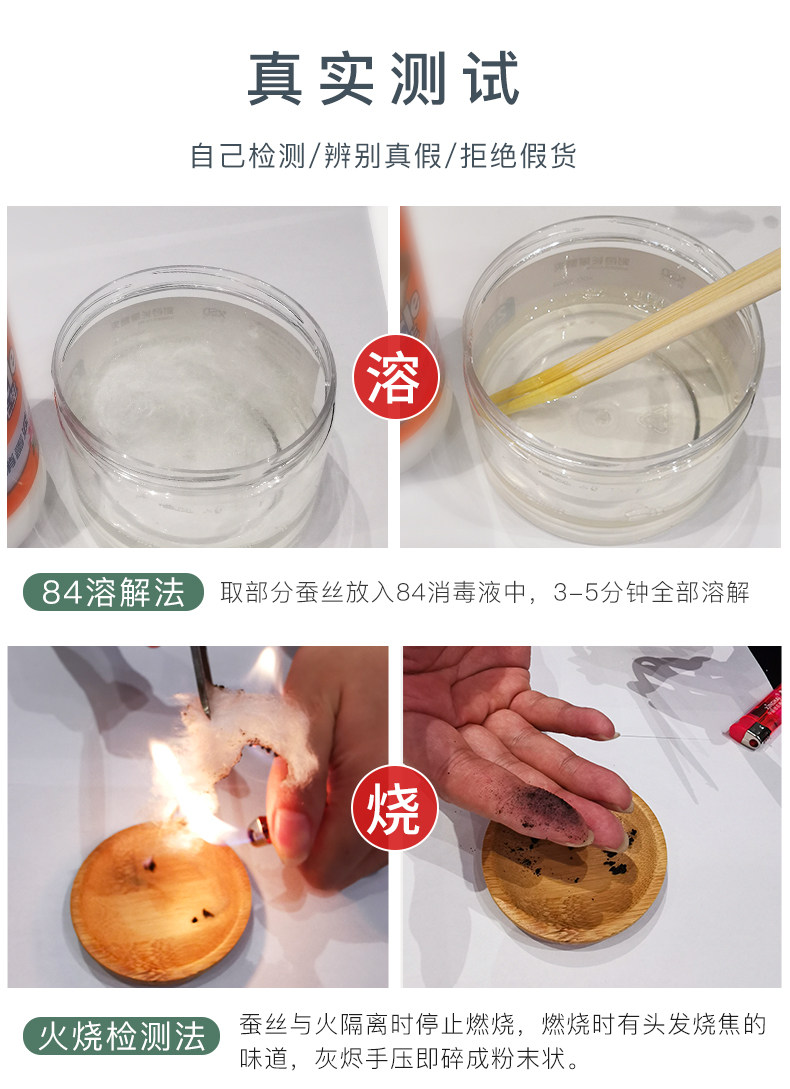 真实测试

自己检测/辨别真假/拒绝假货

溶

84溶解法

取部分蚕丝放入84消毒液中，3-5分钟全部溶解

烧

火烧检测法

蚕丝与火隔离时停止燃烧，燃烧时有头发烧焦的味道，灰烬手压即碎成粉末状。