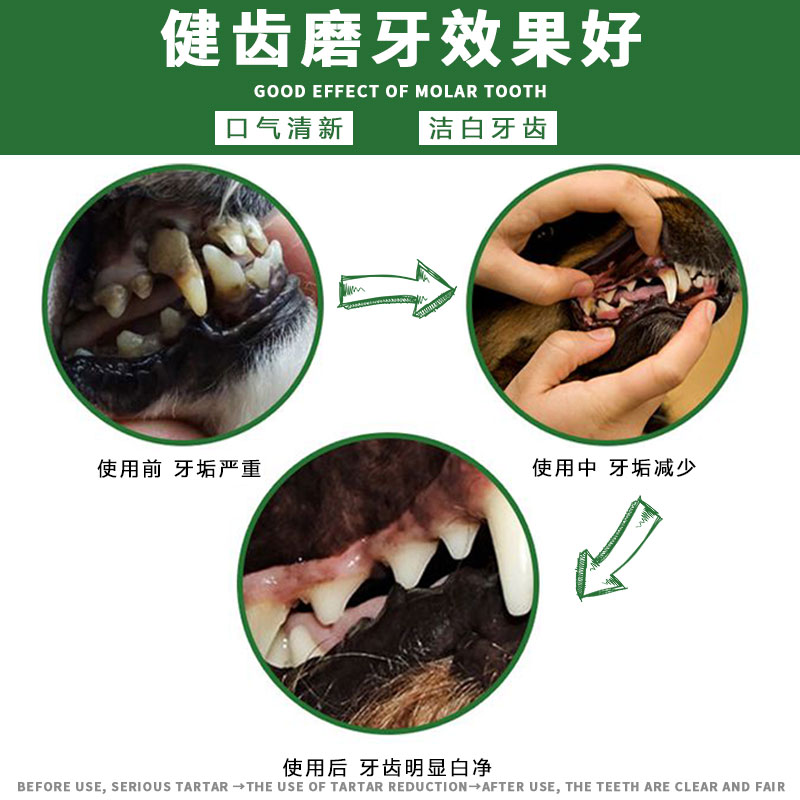 健齿磨牙效果好

GOOD EFFECT OF MOLAR TOOTH

口气清新

洁白牙齿

使用前 牙垢严重

使用中 牙垢减少

使用后 牙齿明显白净

BEFORE USE, SERIOUS TARTAR →THE USE OF TARTAR REDUCTION→AFTER USE, THE TEETH ARE CLEAR AND FAIR