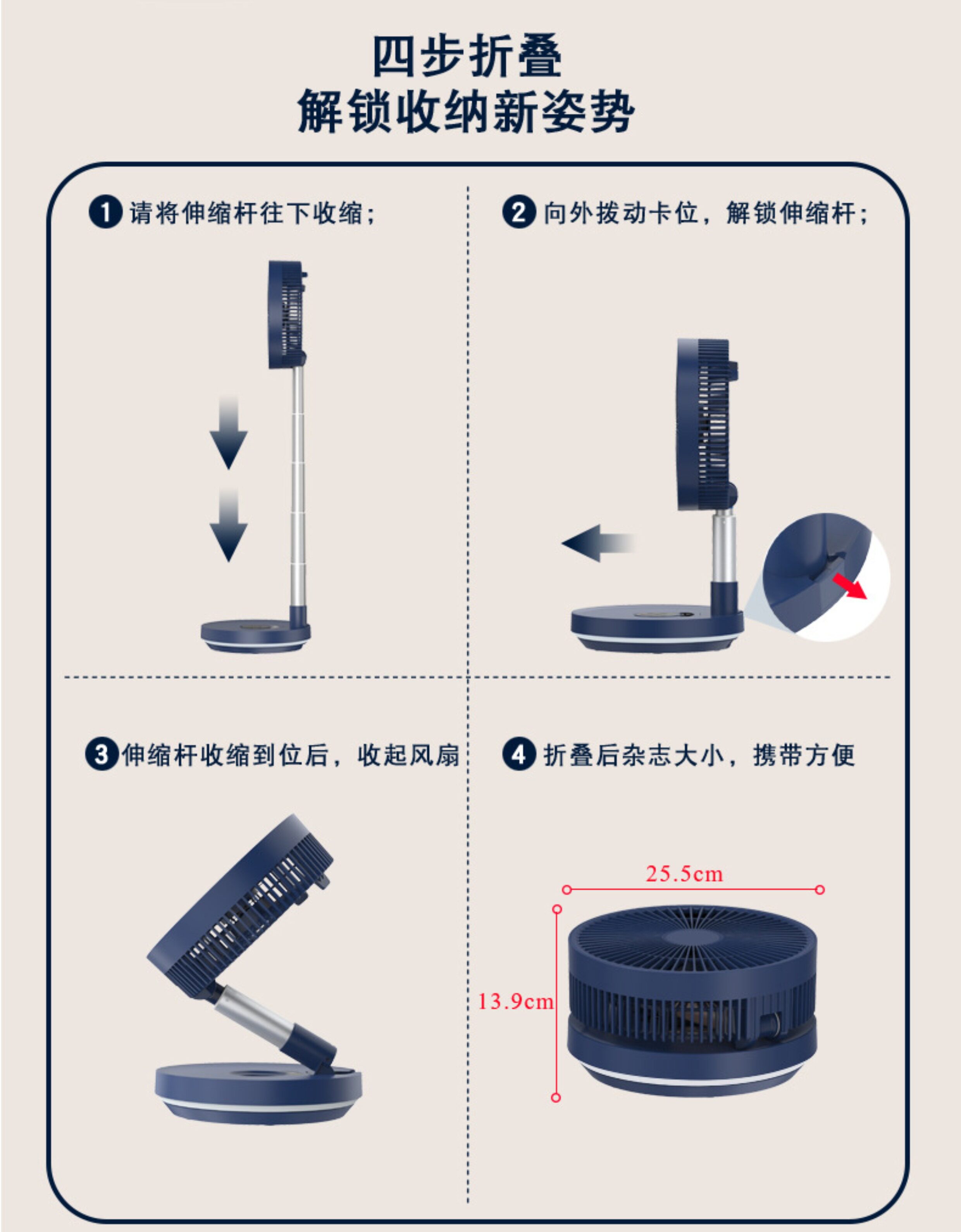 四步折叠
解锁收纳新姿势

1 请将伸缩杆往下收缩；

2 向外拨动卡位，解锁伸缩杆；

3 伸缩杆收缩到位后，收起风扇

4 折叠后杂志大小，携带方便

25.5cm

13.9cm