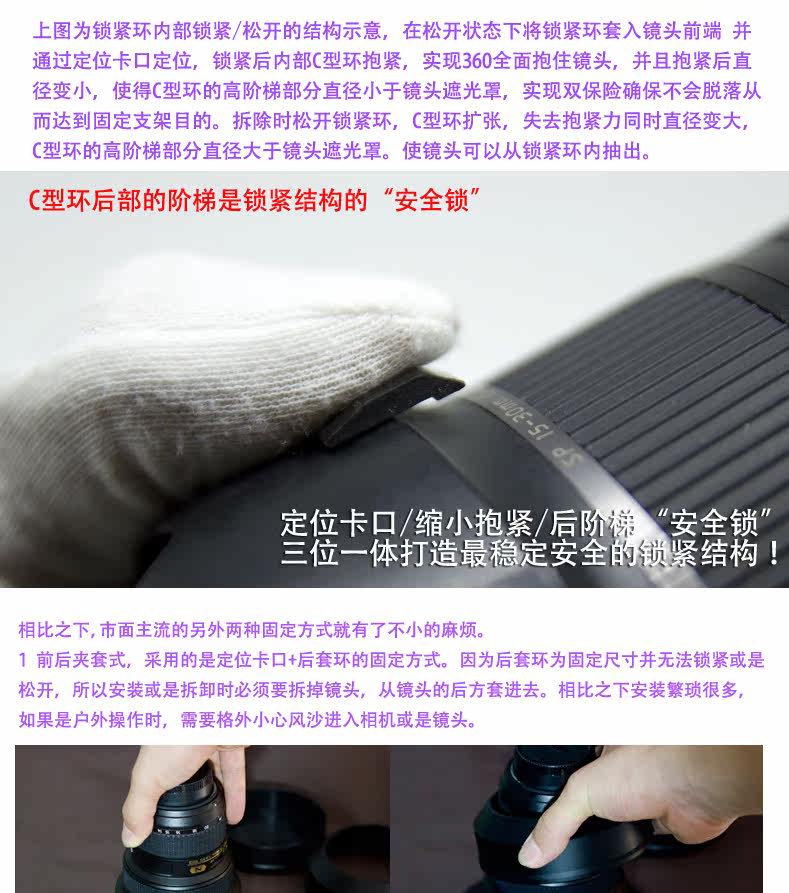 上图为锁紧环内部锁紧/松开的结构示意，在松开状态下将锁紧环套入镜头前端 并通过定位卡口定位，锁紧后内部C型环抱紧，实现360全面抱住镜头，并且抱紧后直径变小，使得C型环的高阶梯部分直径小于镜头遮光罩，实现双保险确保不会脱落从而达到固定支架目的。拆除时松开锁紧环，C型环扩张，失去抱紧力同时直径变大，C型环的高阶梯部分直径大于镜头遮光罩。使镜头可以从锁紧环内抽出。

C型环后部的阶梯是锁紧结构的“安全锁”

SP 15-30mm

定位卡口/缩小抱紧/后阶梯“安全锁”
三位一体打造最稳定安全的锁紧结构！

相比之下，市面主流的另外两种固定方式就有了不小的麻烦。
1 前后夹套式，采用的是定位卡口+后套环的固定方式。因为后套环为固定尺寸并无法锁紧或是松开，所以安装或是拆卸时必须要拆掉镜头，从镜头的后方套进去。相比之下安装繁琐很多，如果是户外操作时，需要格外小心风沙进入相机或是镜头。