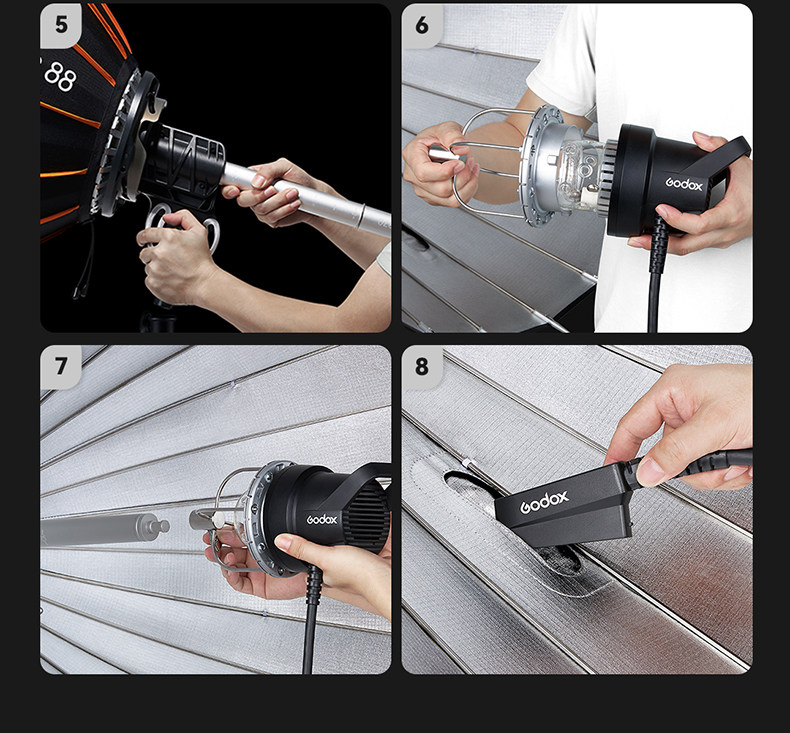 5

88

6

Godox

7

Godox

8

Godox