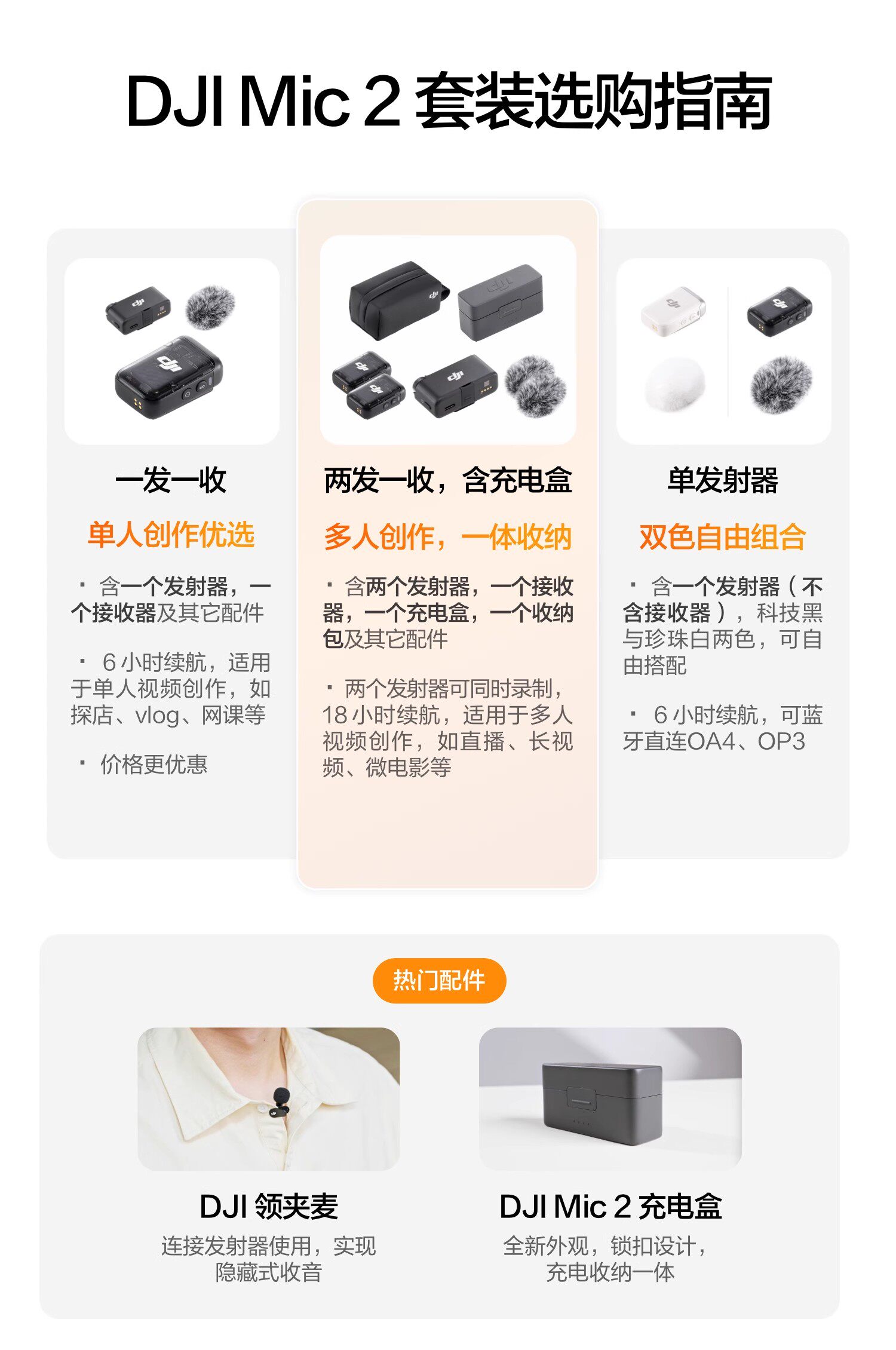 DJI Mic 2 套装选购指南

一发一收

单人创作优选

· 含一个发射器，一个接收器及其它配件

· 6 小时续航，适用于单人视频创作，如探店、vlog、网课等

· 价格更优惠

两发一收，含充电盒

多人创作，一体收纳

· 含两个发射器，一个接收器，一个充电盒，一个收纳包及其它配件

· 两个发射器可同时录制，18 小时续航，适用于多人视频创作，如直播、长视频、微电影等

单发射器

双色自由组合

· 含一个发射器（不含接收器），科技黑与珍珠白两色，可自由搭配

· 6 小时续航，可蓝牙直连OA4、OP3

热门配件

DJI 领夹麦

连接发射器使用，实现隐藏式收音

DJI Mic 2 充电盒

全新外观，锁扣设计，充电收纳一体