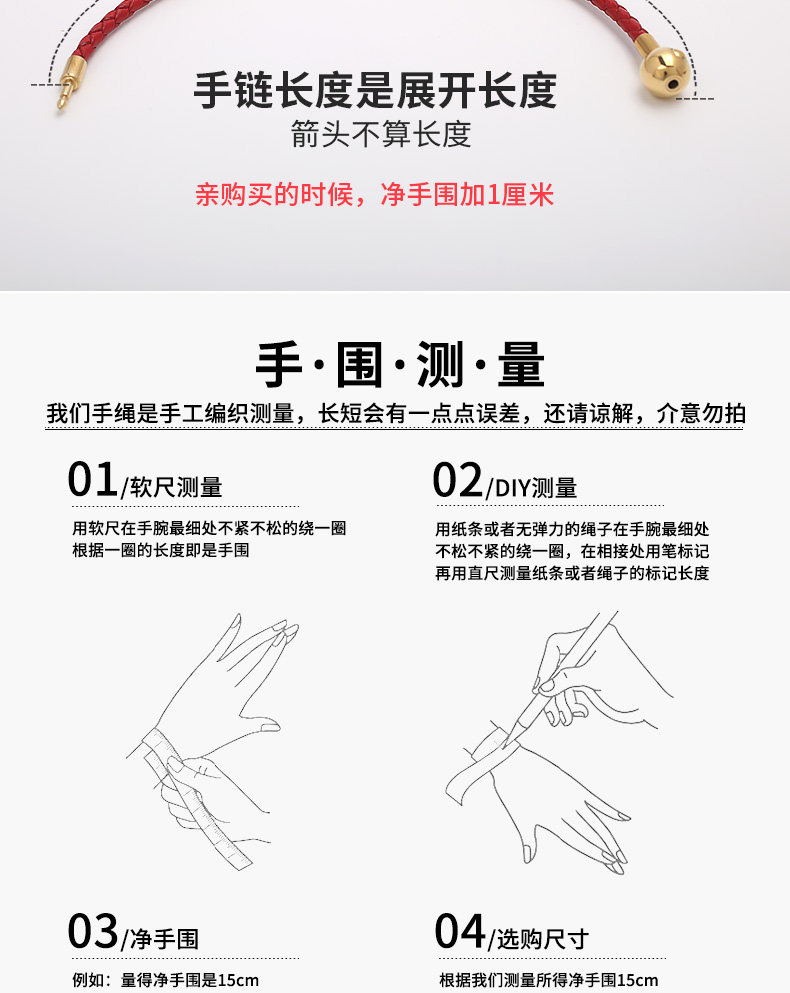 手链长度是展开长度
箭头不算长度

亲购买的时候，净手围加1厘米

手·围·测·量

我们手绳是手工编织测量，长短会有一点点误差，还请谅解，介意勿拍

01/软尺测量

用软尺在手腕最细处不紧不松的绕一圈
根据一圈的长度即是手围

02/DIY测量

用纸条或者无弹力的绳子在手腕最细处不松不紧的绕一圈，在相接处用笔标记再用直尺测量纸条或者绳子的标记长度

03/净手围

例如：量得净手围是15cm

04/选购尺寸

根据我们测量所得净手围15cm