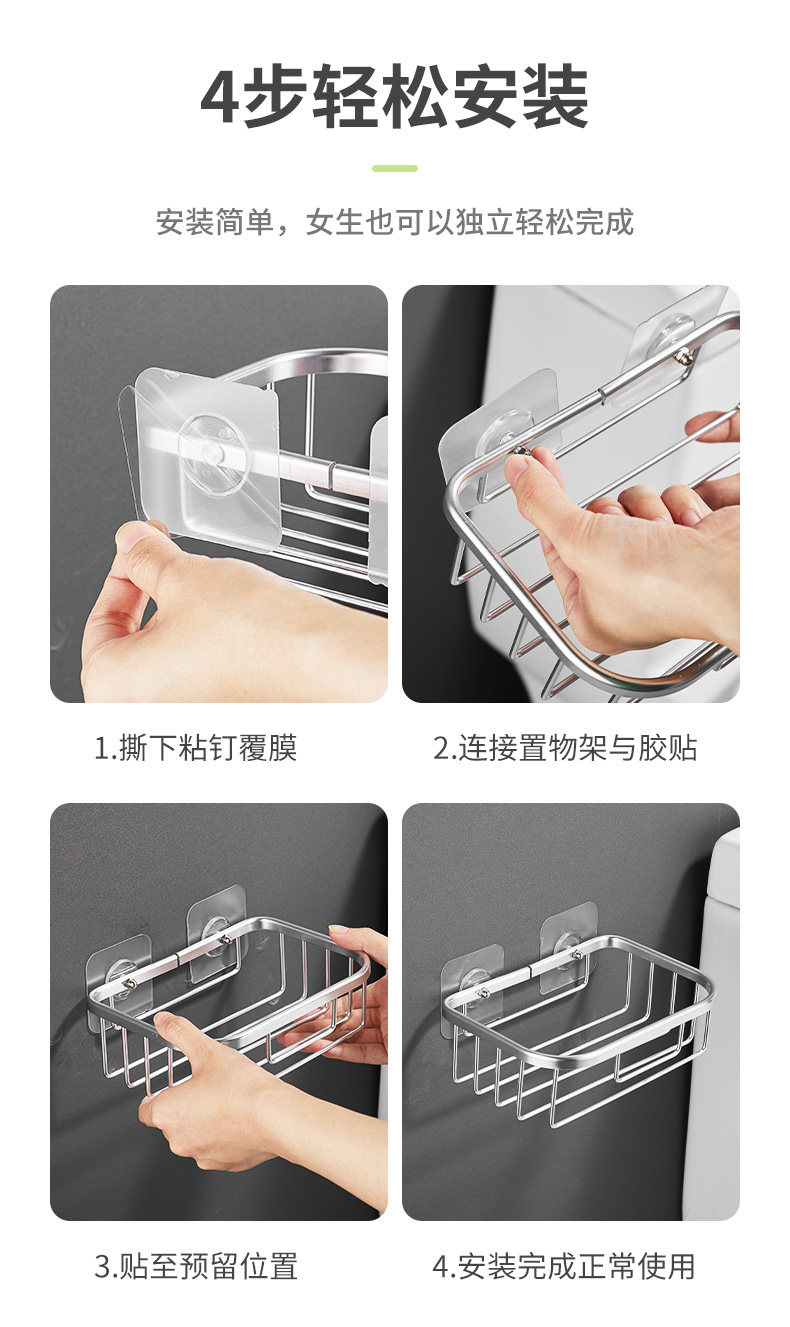 4步轻松安装

安装简单，女生也可以独立轻松完成

1.撕下粘钉覆膜

2.连接置物架与胶贴

3.贴至预留位置

4.安装完成正常使用