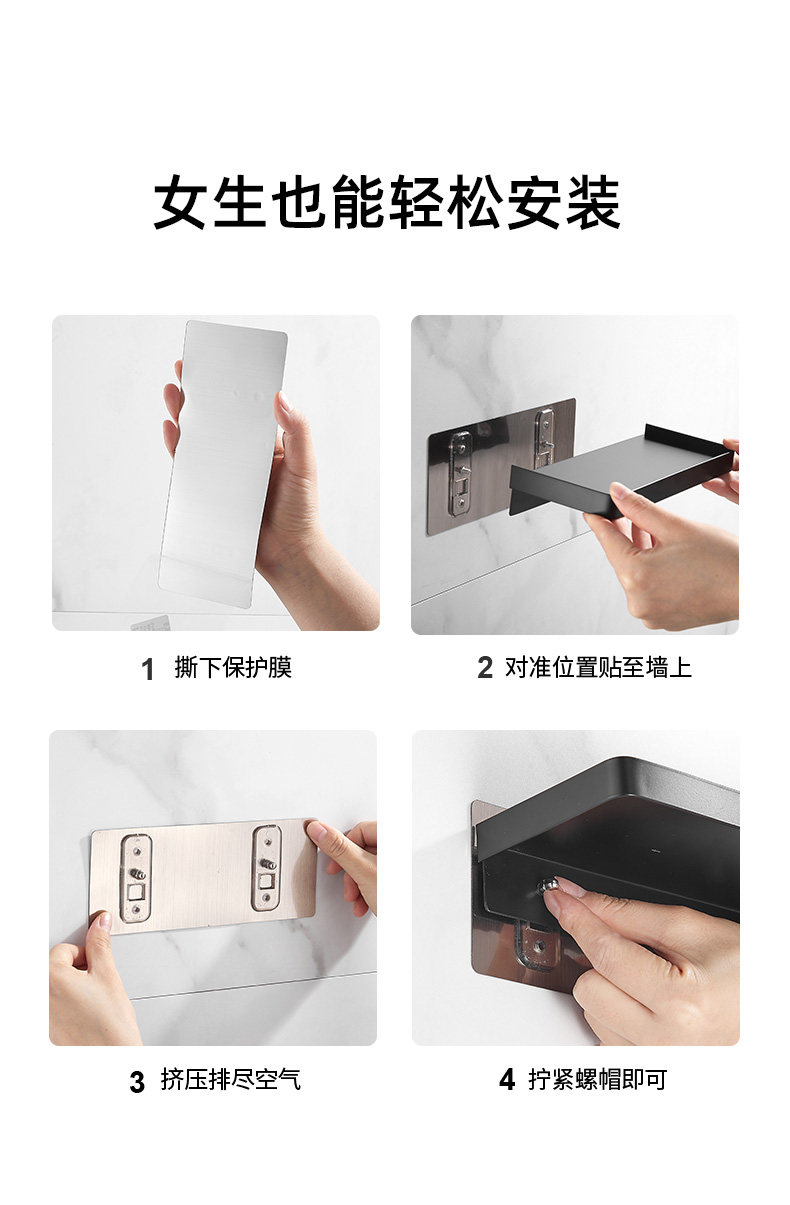 女生也能轻松安装

1 撕下保护膜

2 对准位置贴至墙上

3 挤压排尽空气

4 拧紧螺帽即可