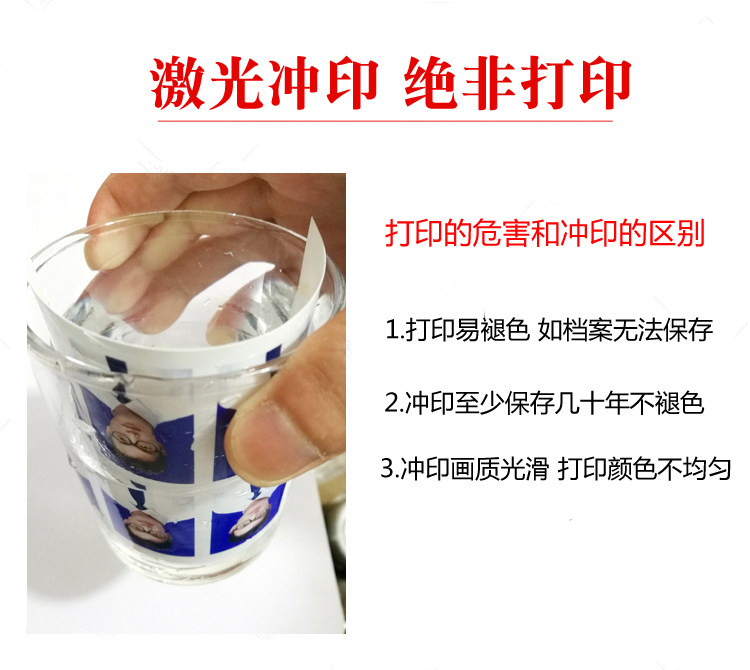 激光冲印 绝非打印

打印的危害和冲印的区别

1.打印易褪色 如档案无法保存

2.冲印至少保存几十年不褪色

3.冲印画质光滑 打印颜色不均匀