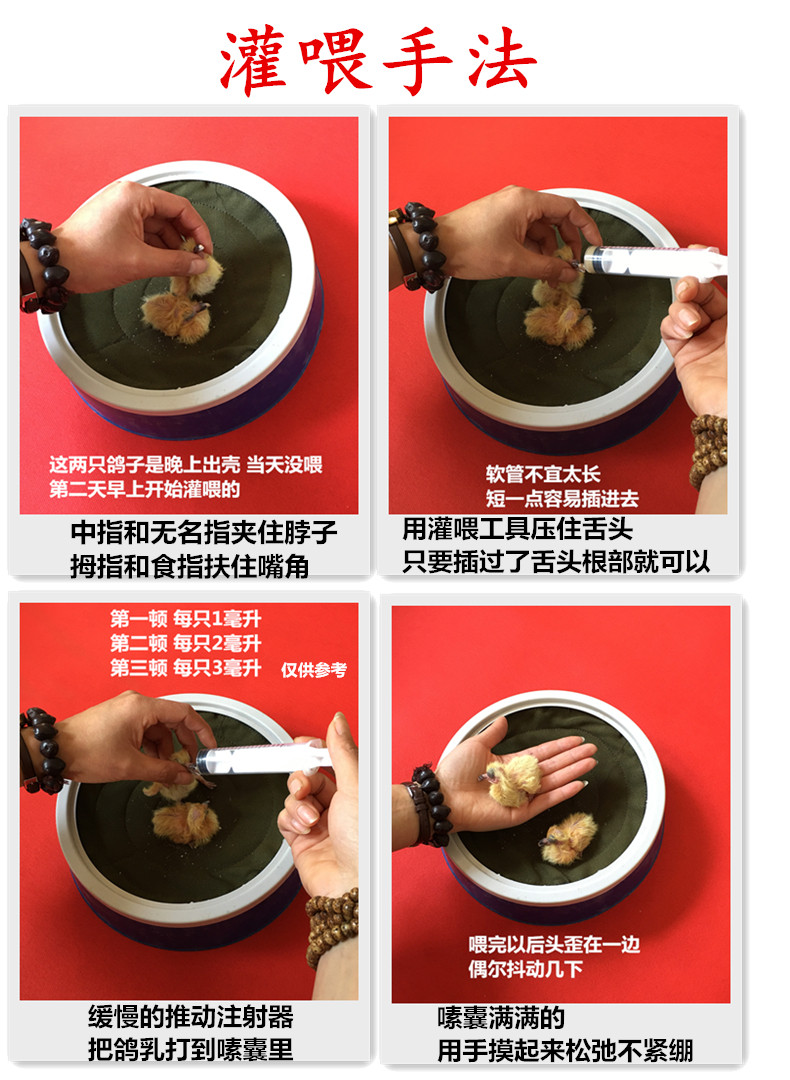 灌喂手法

这两只鸽子是晚上出壳 当天没喂
第二天早上开始灌喂的

中指和无名指夹住脖子
拇指和食指扶住嘴角

软管不宜太长
短一点容易插进去

用灌喂工具压住舌头
只要插过了舌头根部就可以

第一顿 每只1毫升
第二顿 每只2毫升
第三顿 每只3毫升 仅供参考

缓慢的推动注射器
把鸽乳打到嗉囊里

喂完以后头歪在一边
偶尔抖动几下

嗉囊满满的
用手摸起来松弛不紧绷