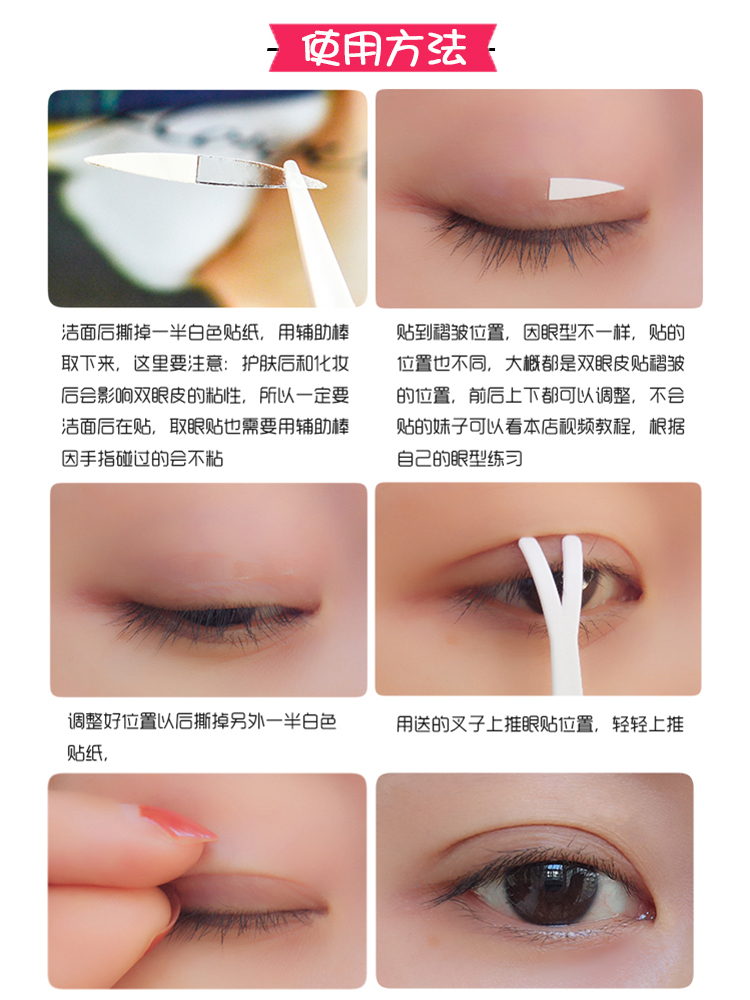 使用方法

洁面后撕掉一半白色贴纸，用辅助棒取下来，这里要注意：护肤后和化妆后会影响双眼皮的粘性，所以一定要洁面后在贴，取眼贴也需要用辅助棒因手指碰过的会不粘

贴到褶皱位置，因眼型不一样，贴的位置也不同，大概都是双眼皮贴褶皱的位置，前后上下都可以调整，不会贴的妹子可以看本店视频教程，根据自己的眼型练习

调整好位置以后撕掉另外一半白色贴纸，

用送的叉子上推眼贴位置，轻轻上推