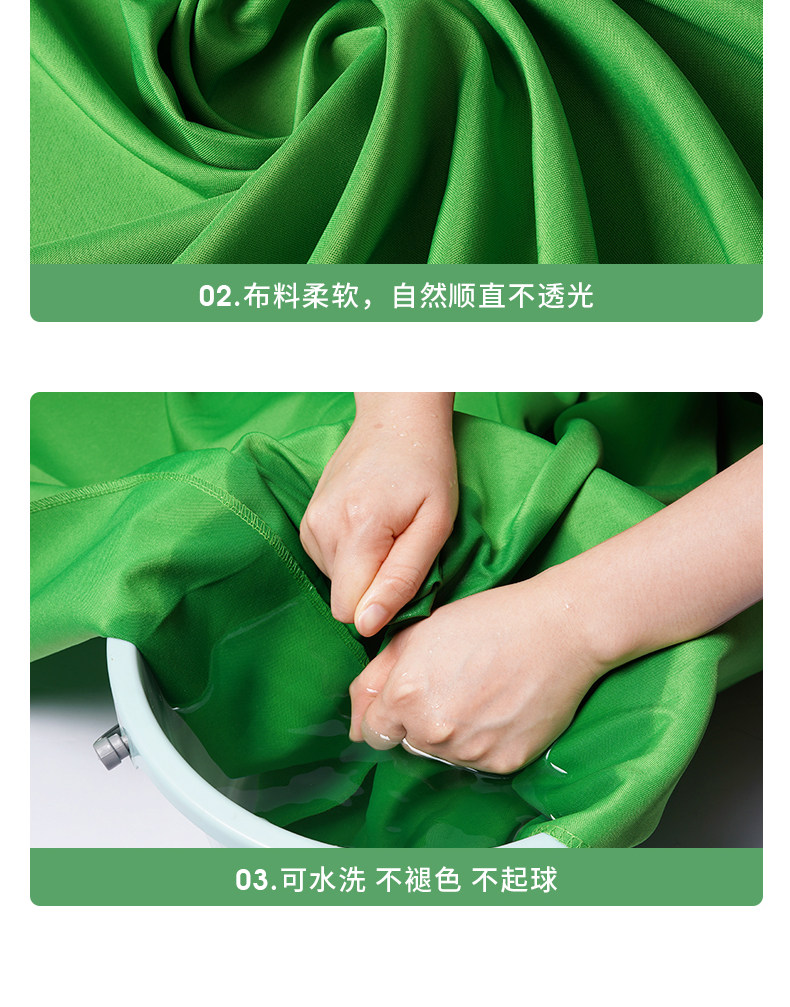 02.布料柔软，自然顺直不透光

03.可水洗 不褪色 不起球