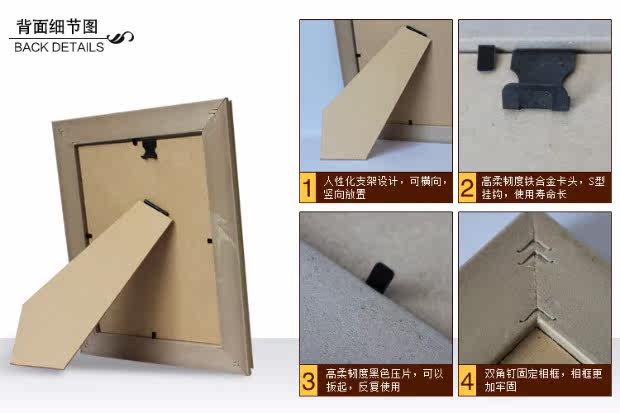 背面细节图
BACK DETAILS

1 人性化支架设计，可横向，竖向放置

2 高柔韧度铁合金卡头，S型挂钩，使用寿命长

3 高柔韧度黑色压片，可以扳起，反复使用

4 双角钉固定相框，相框更加牢固