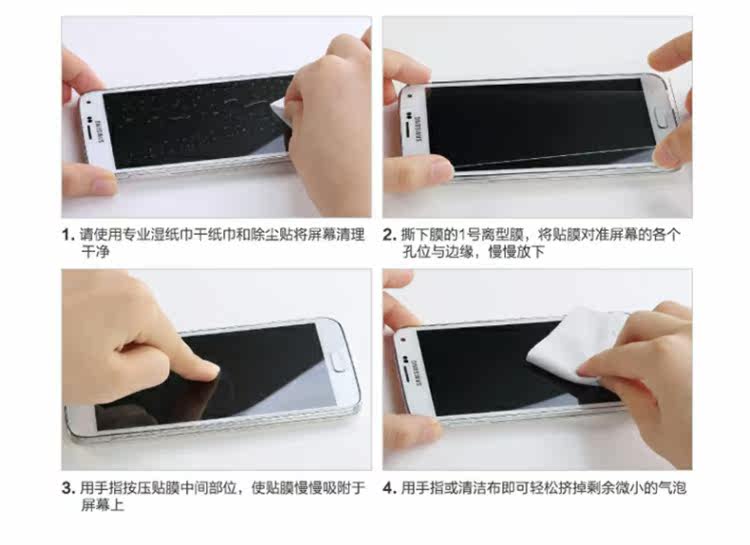 SAMSUNG

1. 请使用专业湿纸巾干纸巾和除尘贴将屏幕清理干净

SAMSUNG

2. 撕下膜的1号离型膜，将贴膜对准屏幕的各个孔位与边缘，慢慢放下

3. 用手指按压贴膜中间部位，使贴膜慢慢吸附于屏幕上

SAMSUNG

4. 用手指或清洁布即可轻松挤掉剩余微小的气泡