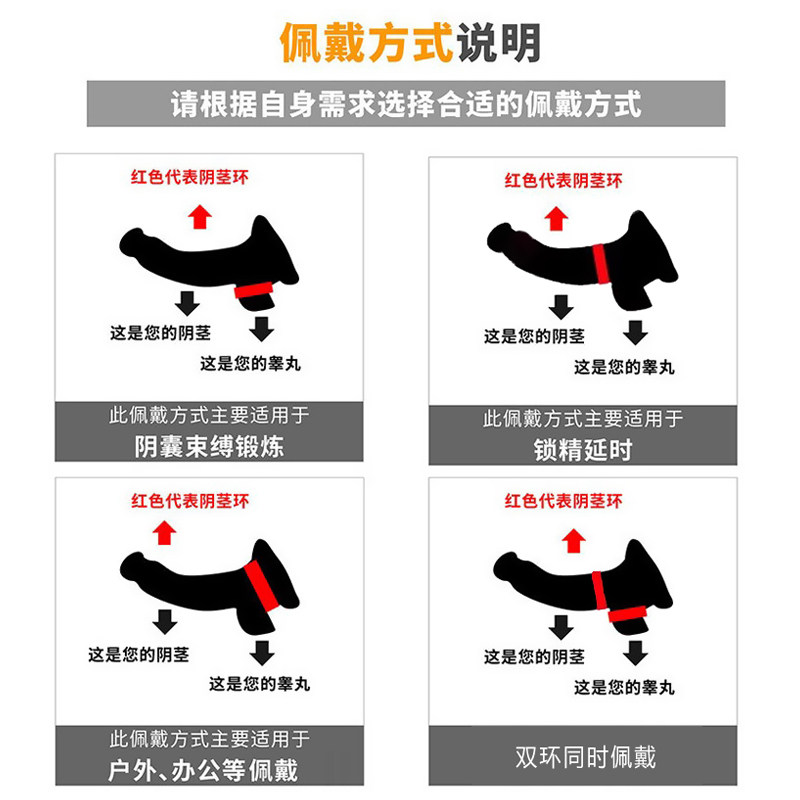 佩戴方式说明

请根据自身需求选择合适的佩戴方式

红色代表阴茎环

这是您的阴茎

这是您的睾丸

此佩戴方式主要适用于
阴囊束缚锻炼

红色代表阴茎环

这是您的阴茎

这是您的睾丸

此佩戴方式主要适用于
锁精延时

红色代表阴茎环

这是您的阴茎

这是您的睾丸

此佩戴方式主要适用于
户外、办公等佩戴

红色代表阴茎环

这是您的阴茎

这是您的睾丸

双环同时佩戴