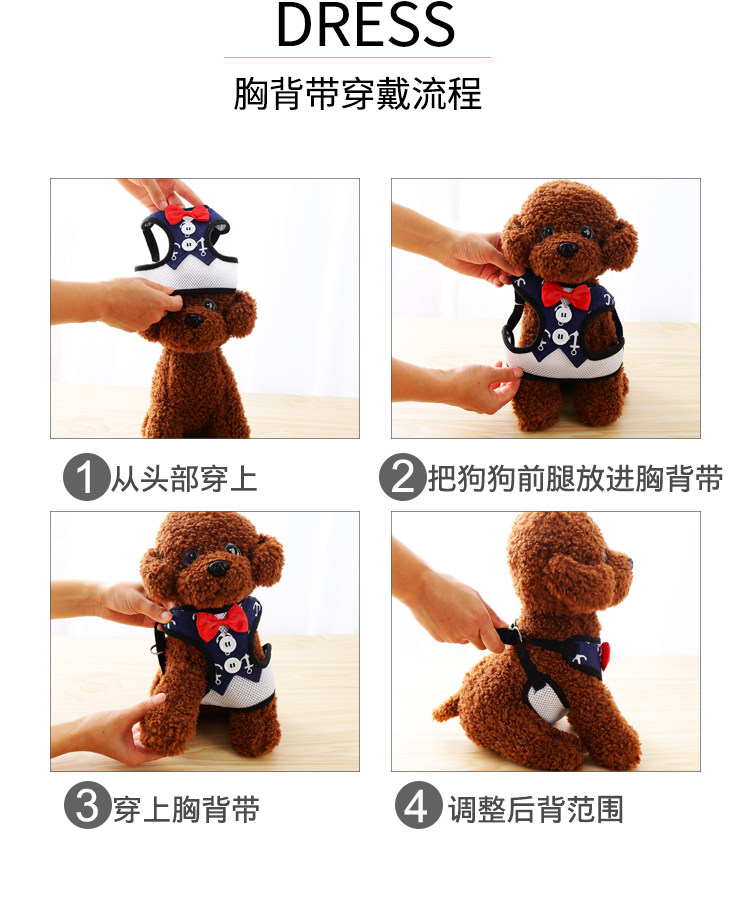 DRESS

胸背带穿戴流程

1 从头部穿上

2 把狗狗前腿放进胸背带

3 穿上胸背带

4 调整后背范围