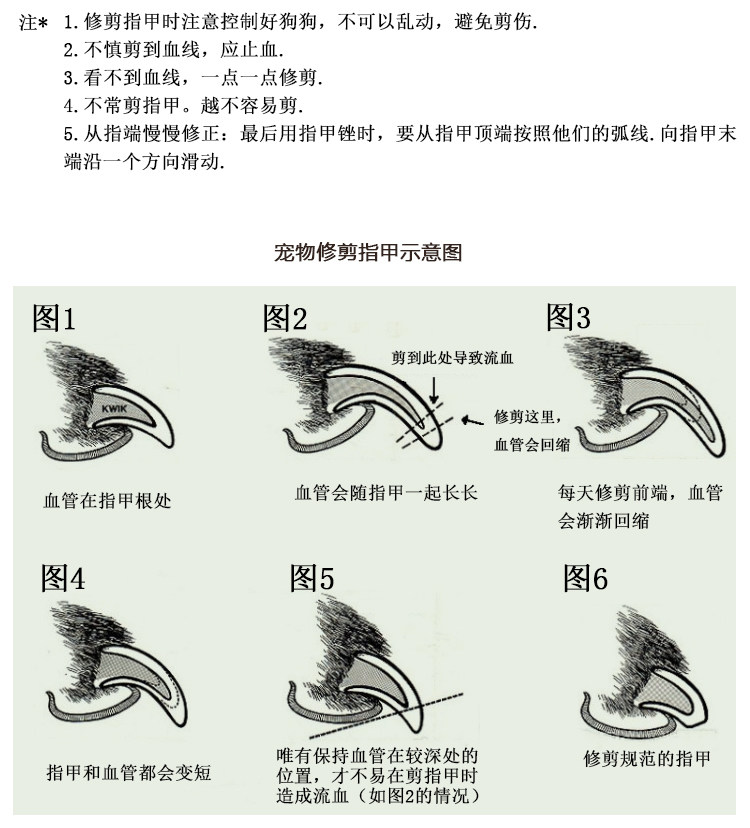 注* 1.修剪指甲时注意控制好狗狗，不可以乱动，避免剪伤.
2.不慎剪到血线，应止血.
3.看不到血线，一点一点修剪.
4.不常剪指甲。越不容易剪.
5.从指端慢慢修正：最后用指甲锉时，要从指甲顶端按照他们的弧线.向指甲末端沿一个方向滑动.

宠物修剪指甲示意图

图1
KWIK
血管在指甲根处

图2
剪到此处导致流血
修剪这里，血管会回缩
血管会随指甲一起长长

图3
每天修剪前端，血管会渐渐回缩

图4
指甲和血管都会变短

图5
唯有保持血管在较深处的位置，才不易在剪指甲时造成流血（如图2的情况）

图6
修剪规范的指甲