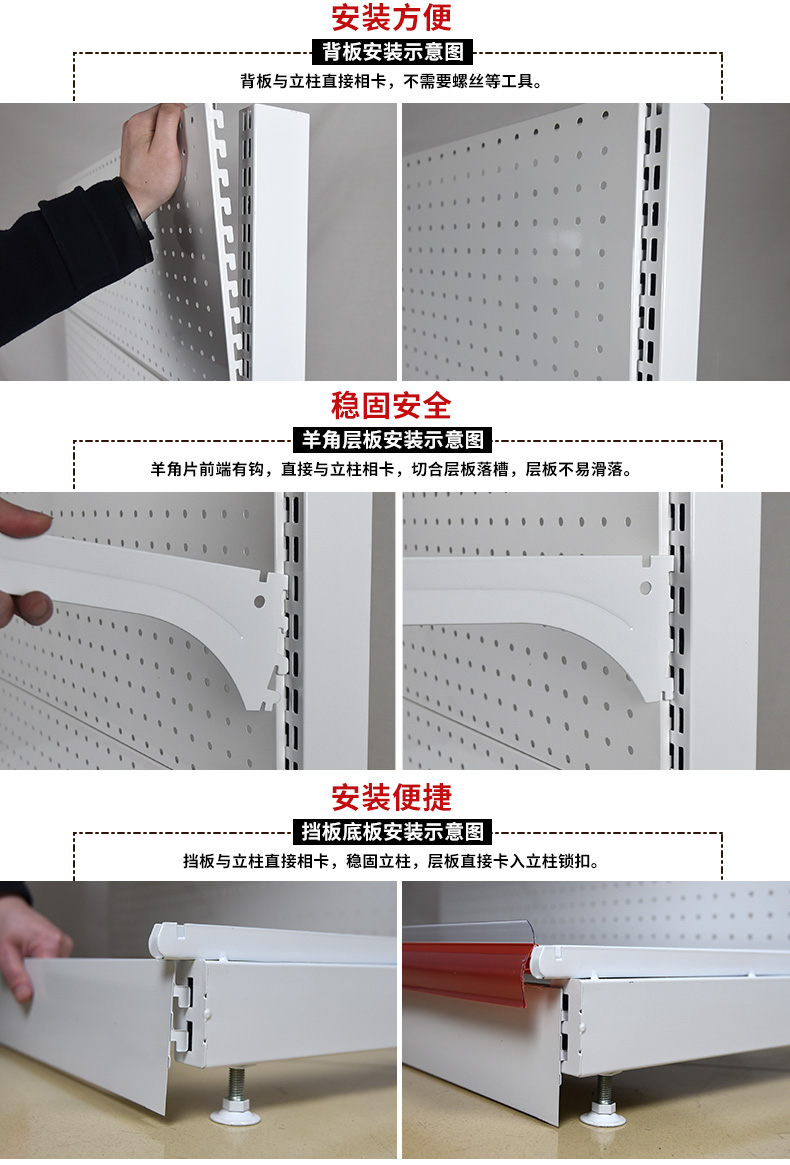 安装方便

背板安装示意图

背板与立柱直接相卡，不需要螺丝等工具。

稳固安全

羊角层板安装示意图

羊角片前端有钩，直接与立柱相卡，切合层板落槽，层板不易滑落。

安装便捷

挡板底板安装示意图

挡板与立柱直接相卡，稳固立柱，层板直接卡入立柱锁扣。