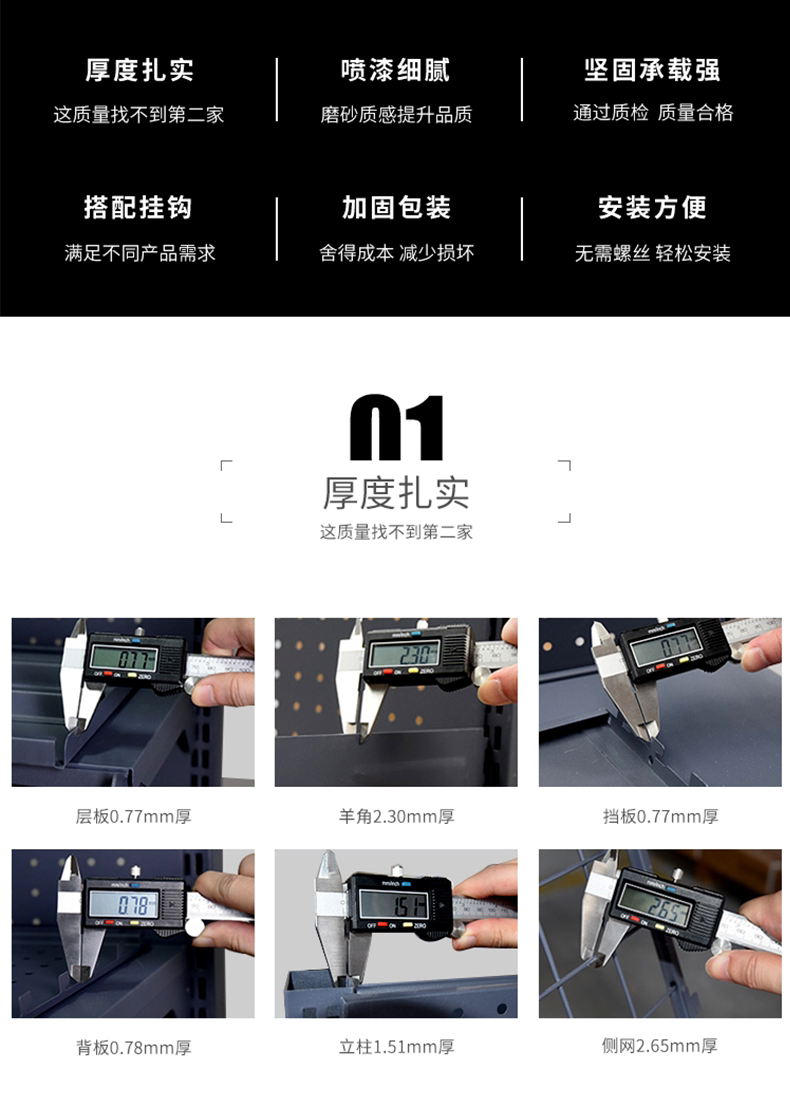 厚度扎实
这质量找不到第二家

喷漆细腻
磨砂质感提升品质

坚固承载强
通过质检 质量合格

搭配挂钩
满足不同产品需求

加固包装
舍得成本 减少损坏

安装方便
无需螺丝 轻松安装

01
厚度扎实
这质量找不到第二家

mm/inch
0.77
OFF ON ZERO

层板0.77mm厚

mm/inch
2.30
OFF ON ZERO

羊角2.30mm厚

mm/inch
0.77
OFF ON ZERO

挡板0.77mm厚

mm/inch
0.78
OFF ON ZERO

背板0.78mm厚

mm/inch
1.51
OFF ON ZERO

立柱1.51mm厚

mm/inch
2.65
OFF ON ZERO

侧网2.65mm厚