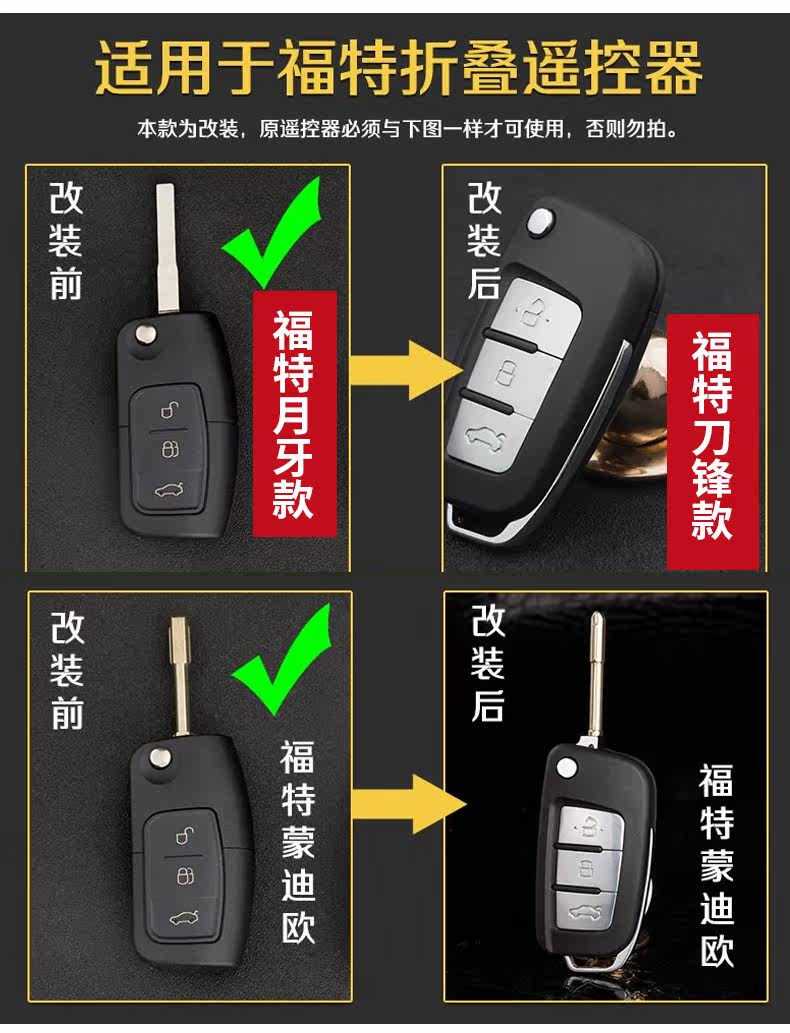 适用于福特折叠遥控器

本款为改装，原遥控器必须与下图一样才可使用，否则勿拍。

改装前

福特月牙款

改装后

福特刀锋款

改装前

福特蒙迪欧

改装后

福特蒙迪欧