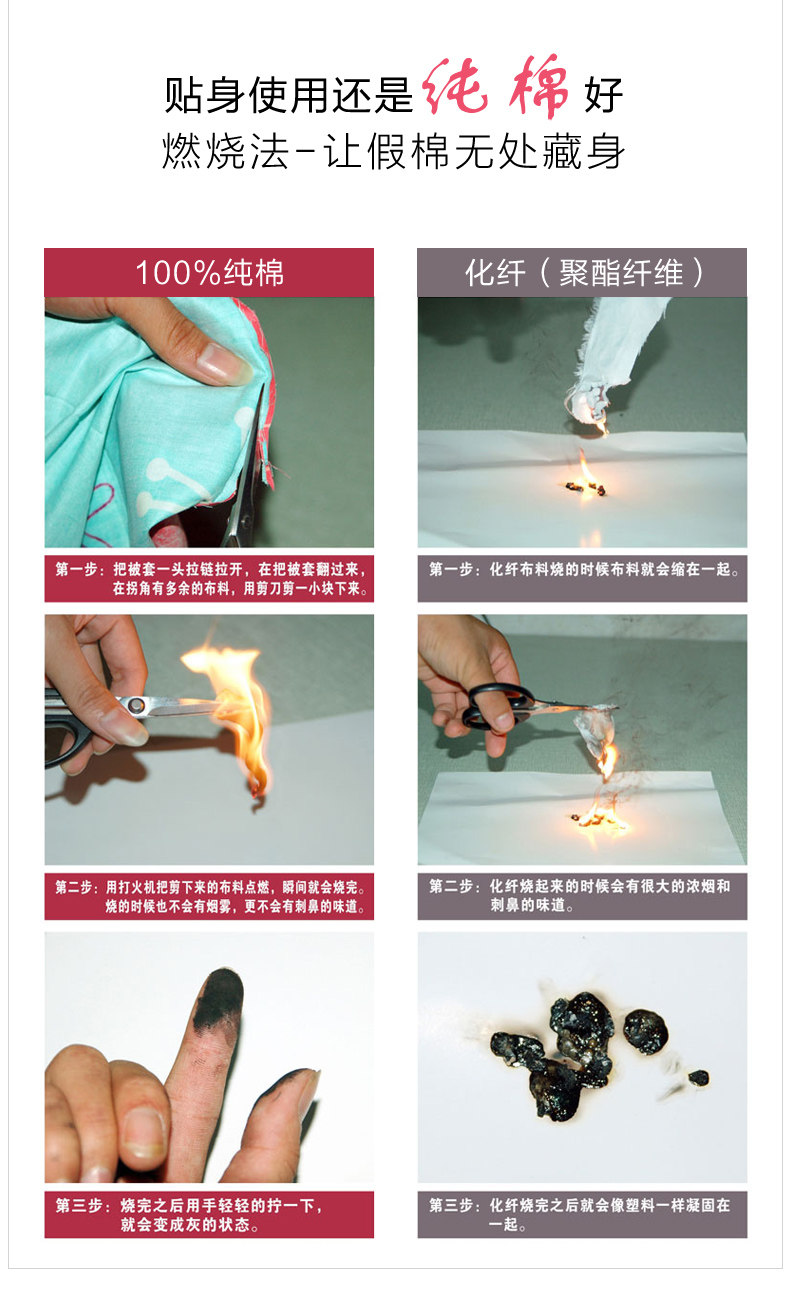 贴身使用还是纯棉好
燃烧法-让假棉无处藏身

100%纯棉

第一步：把被套一头拉链拉开，在把被套翻过来，在拐角有多余的布料，用剪刀剪一小块下来。

第二步：用打火机把剪下来的布料点燃，瞬间就会烧完。烧的时候也不会有烟雾，更不会有刺鼻的味道。

第三步：烧完之后用手轻轻的拧一下，就会变成灰的状态。

化纤（聚酯纤维）

第一步：化纤布料烧的时候布料就会缩在一起。

第二步：化纤烧起来的时候会有很大的浓烟和刺鼻的味道。

第三步：化纤烧完之后就会像塑料一样凝固在一起。