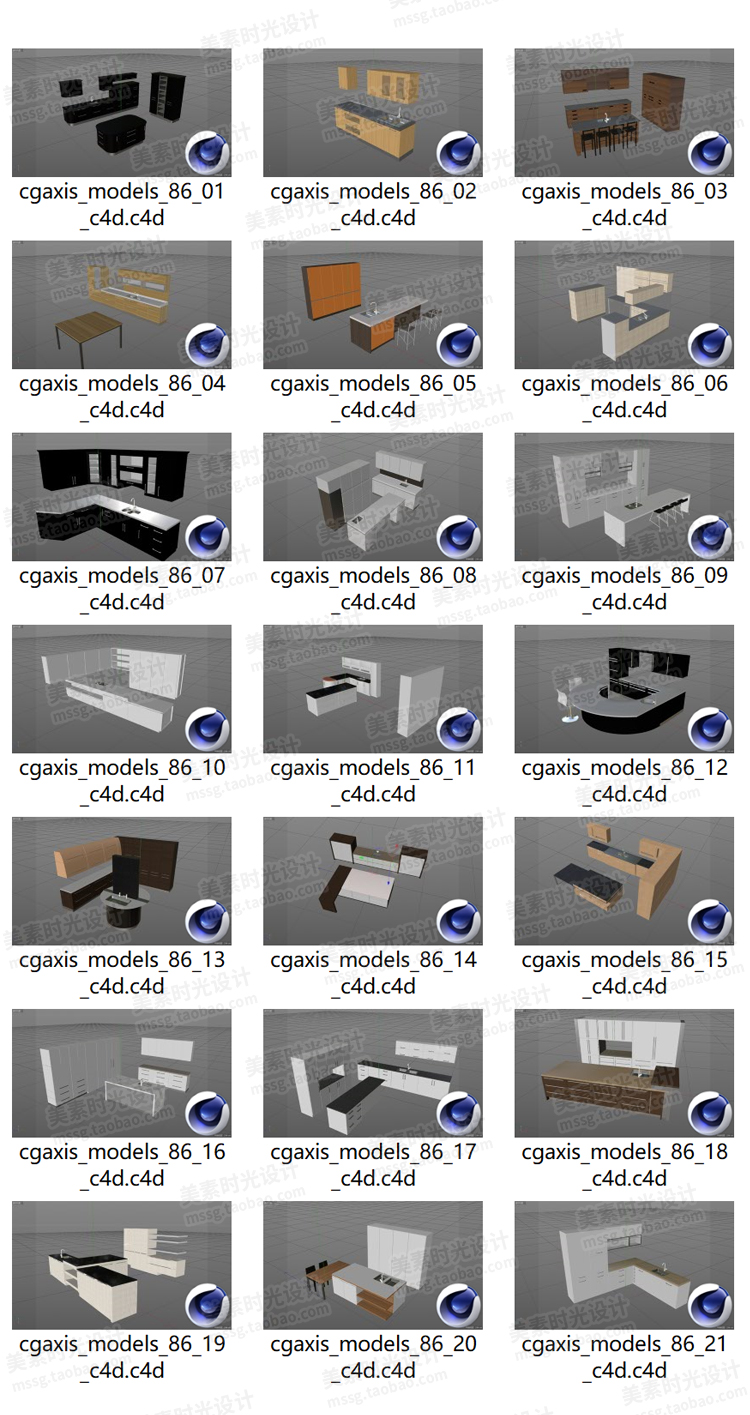 美素时光设计
mssg.taobao.com

cgaxis_models_86_01_c4d.c4d
cgaxis_models_86_02_c4d.c4d
cgaxis_models_86_03_c4d.c4d

cgaxis_models_86_04_c4d.c4d
cgaxis_models_86_05_c4d.c4d
cgaxis_models_86_06_c4d.c4d

cgaxis_models_86_07_c4d.c4d
cgaxis_models_86_08_c4d.c4d
cgaxis_models_86_09_c4d.c4d

cgaxis_models_86_10_c4d.c4d
cgaxis_models_86_11_c4d.c4d
cgaxis_models_86_12_c4d.c4d

cgaxis_models_86_13_c4d.c4d
cgaxis_models_86_14_c4d.c4d
cgaxis_models_86_15_c4d.c4d

cgaxis_models_86_16_c4d.c4d
cgaxis_models_86_17_c4d.c4d
cgaxis_models_86_18_c4d.c4d

cgaxis_models_86_19_c4d.c4d
cgaxis_models_86_20_c4d.c4d
cgaxis_models_86_21_c4d.c4d