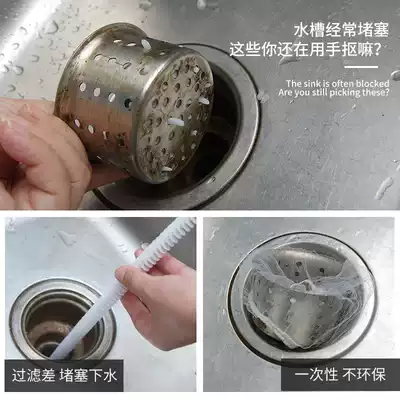 水槽经常堵塞
这些你还在用手抠嘛？

The sink is often blocked
Are you still picking these?

过滤差 堵塞下水

一次性 不环保