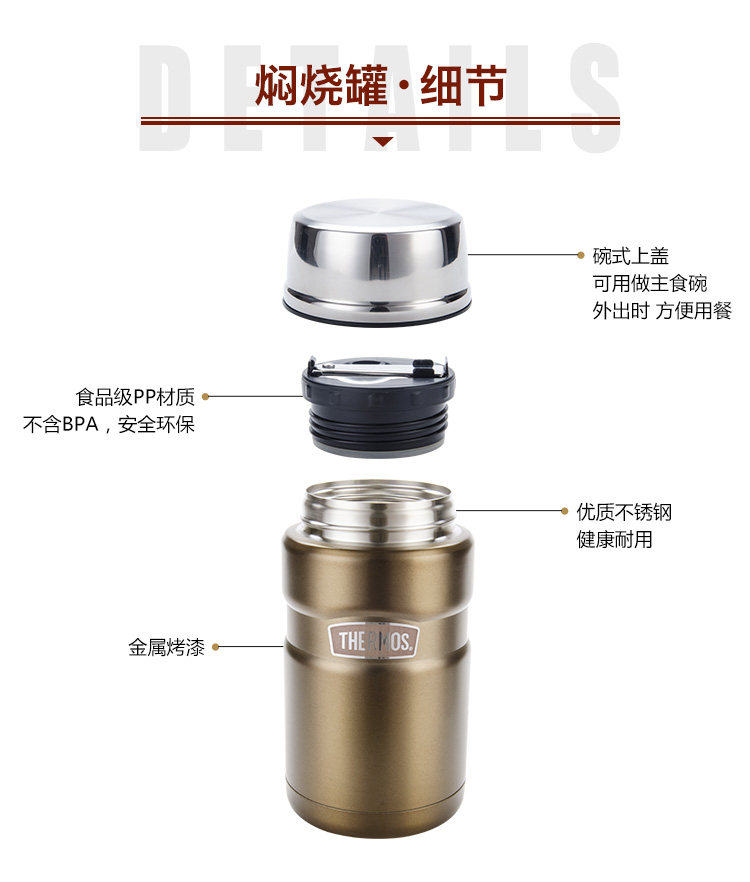 DETAILS
焖烧罐·细节

碗式上盖
可用做主食碗
外出时 方便用餐

食品级PP材质
不含BPA，安全环保

优质不锈钢
健康耐用

金属烤漆

THERMOS.