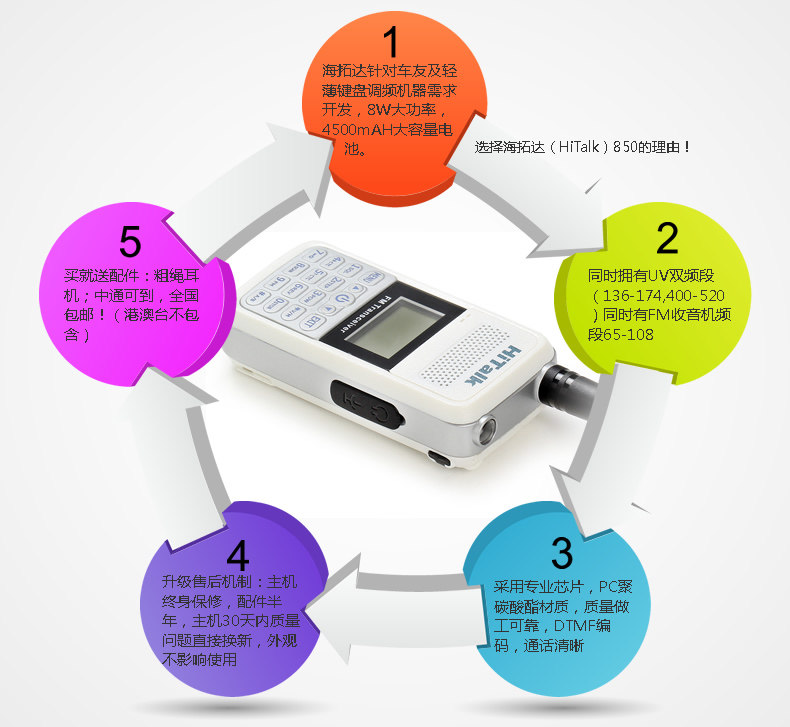 1

海拓达针对车友及轻薄键盘调频机器需求开发，8W大功率，4500mAH大容量电池。

选择海拓达（HiTalk）850的理由！

2

同时拥有UV双频段（136-174,400-520）同时有FM收音机频段65-108

3

采用专业芯片，PC聚碳酸酯材质，质量做工可靠，DTMF编码，通话清晰

4

升级售后机制：主机终身保修，配件半年，主机30天内质量问题直接换新，外观不影响使用

5

买就送配件：粗绳耳机；中通可到，全国包邮！（港澳台不包含）

HiTalk

FM Transceiver

EXIT