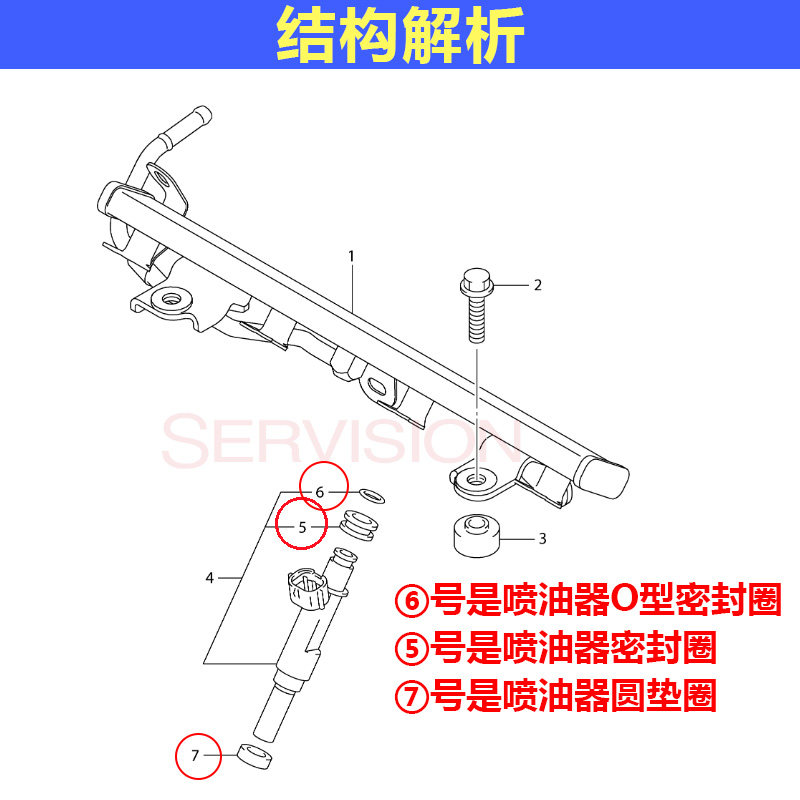 结构解析

1
2
SERVISION
6
5
3
4
7

⑥号是喷油器O型密封圈
⑤号是喷油器密封圈
⑦号是喷油器圆垫圈