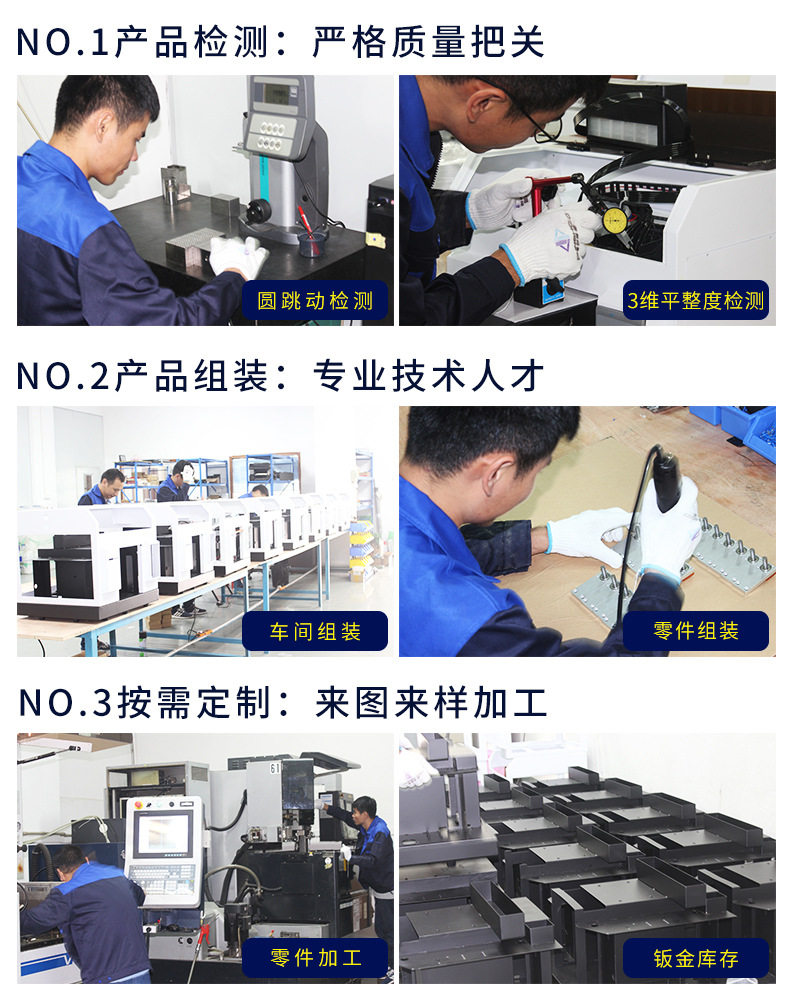 NO.1产品检测：严格质量把关

圆跳动检测

3维平整度检测

NO.2产品组装：专业技术人才

车间组装

零件组装

NO.3按需定制：来图来样加工

61

零件加工

钣金库存