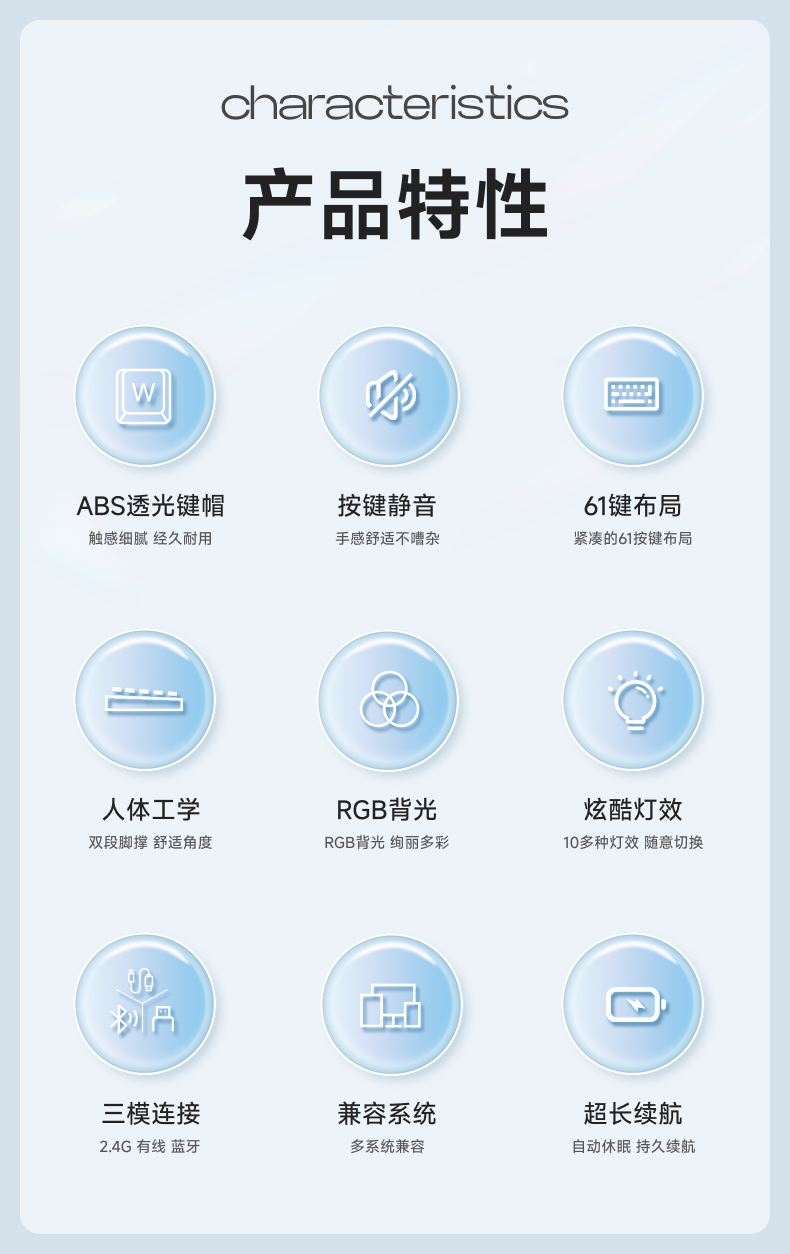 characteristics

产品特性

W

ABS透光键帽
触感细腻 经久耐用

按键静音
手感舒适不嘈杂

61键布局
紧凑的61按键布局

人体工学
双段脚撑 舒适角度

RGB背光
RGB背光 绚丽多彩

炫酷灯效
10多种灯效 随意切换

三模连接
2.4G 有线 蓝牙

兼容系统
多系统兼容

超长续航
自动休眠 持久续航